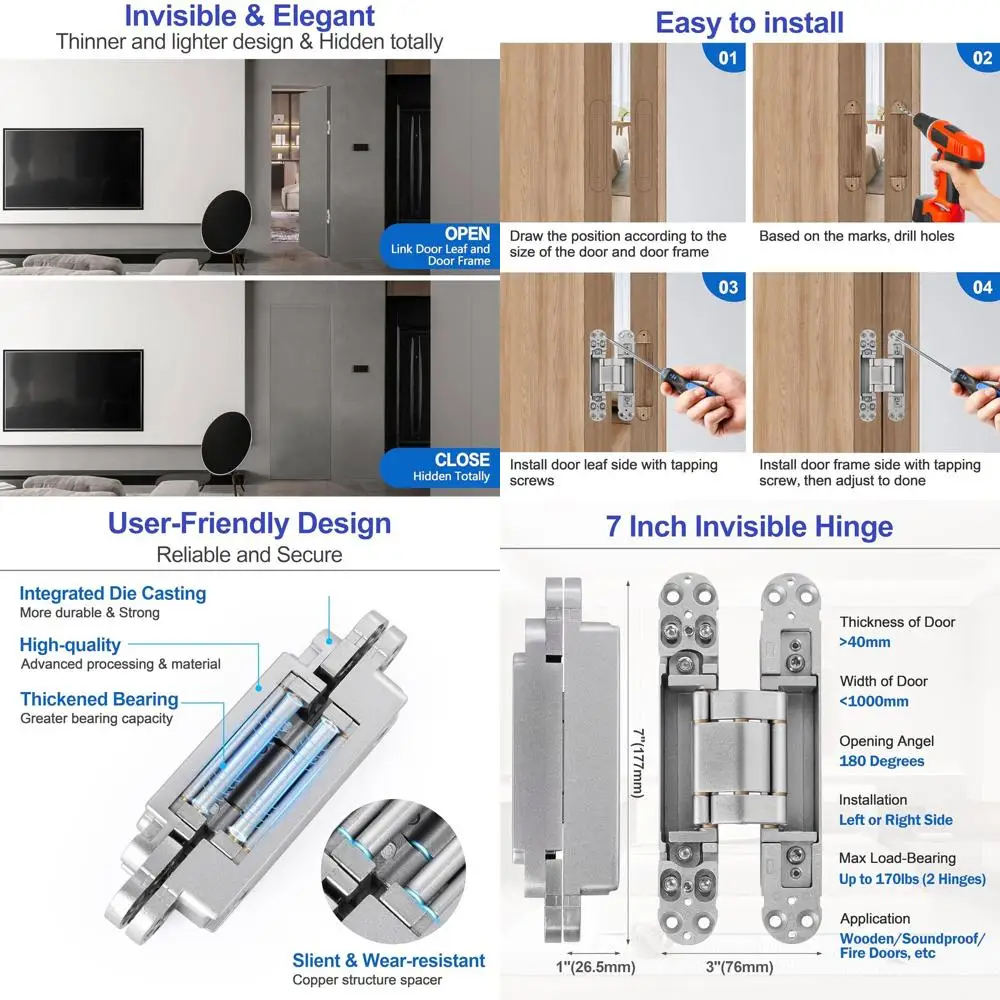 Invisible & Elegant
Thinner and lighter design & Hidden totally

OPEN
Link Door Leaf and Door Frame

CLOSE
Hidden Totally

Easy to install

01
Draw the position according to the size of the door and door frame

02
Based on the marks, drill holes

03
Install door leaf side with tapping screws

04
Install door frame side with tapping screw, then adjust to done

User-Friendly Design
Reliable and Secure

Integrated Die Casting
More durable & Strong

High-quality
Advanced processing & material

Thickened Bearing
Greater bearing capacity

Slient & Wear-resistant
Copper structure spacer

7 Inch Invisible Hinge

7"(177mm)

1"(26.5mm)

3"(76mm)

Thickness of Door
>40mm

Width of Door
<1000mm

Opening Angel
180 Degrees

Installation
Left or Right Side

Max Load-Bearing
Up to 170lbs (2 Hinges)

Application
Wooden/Soundproof/ Fire Doors, etc