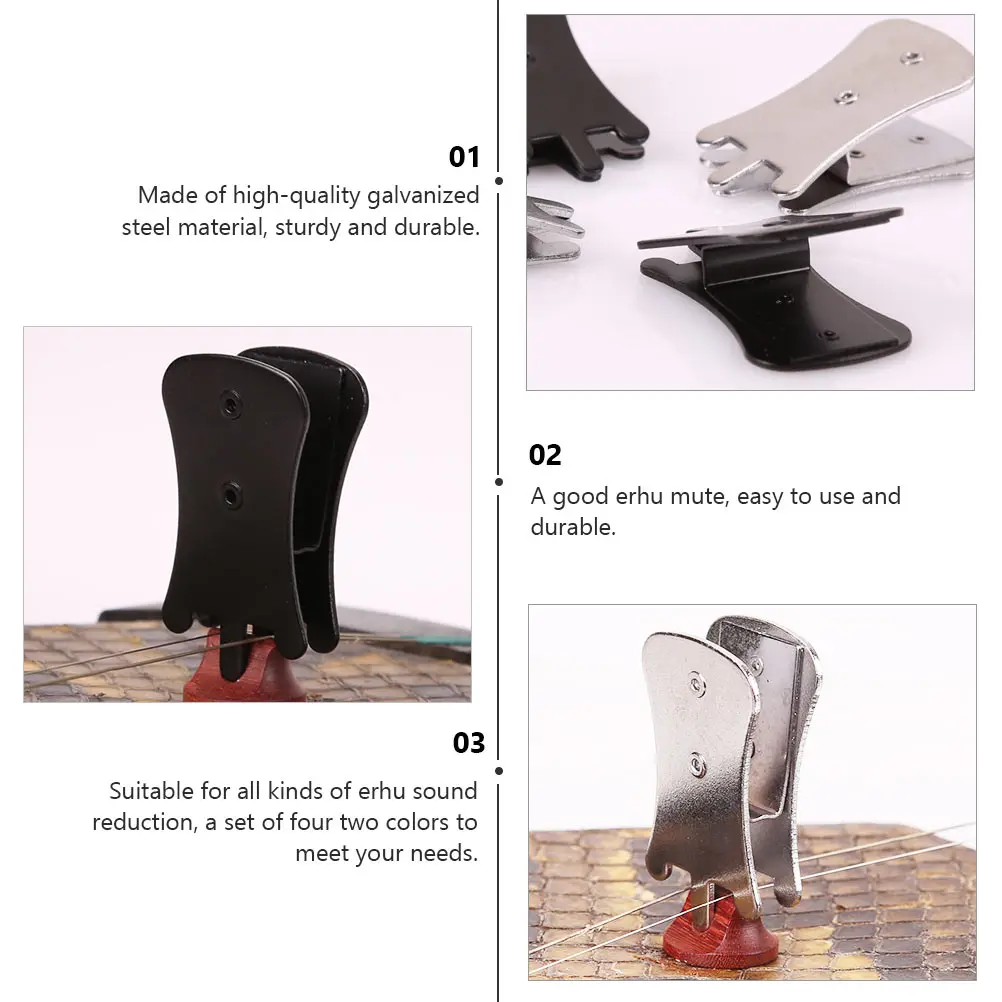 01
Made of high-quality galvanized steel material, sturdy and durable.

02
A good erhu mute, easy to use and durable.

03
Suitable for all kinds of erhu sound reduction, a set of four two colors to meet your needs.