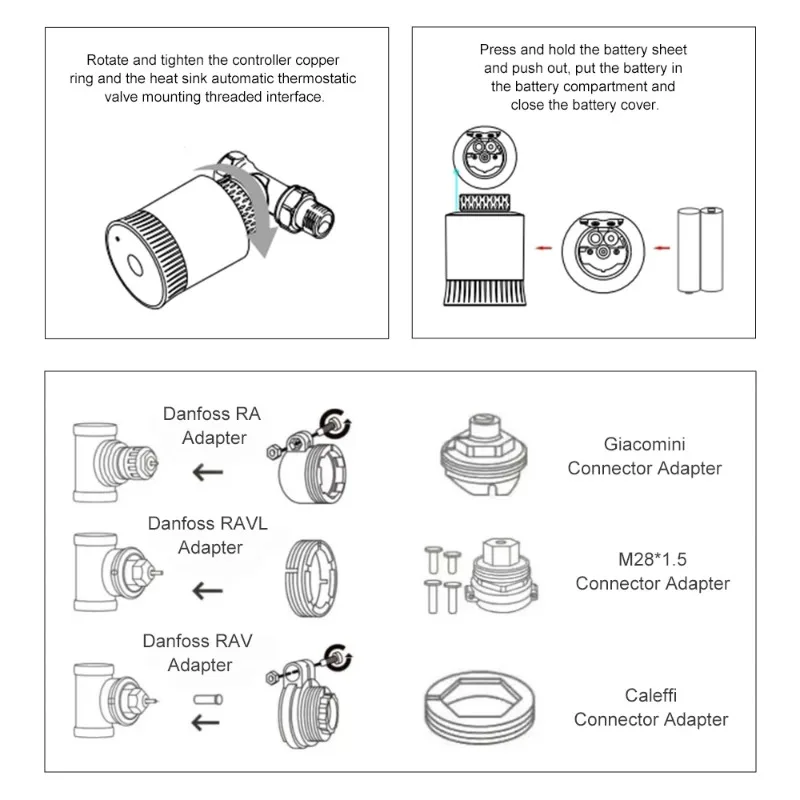 Rotate and tighten the controller copper ring and the heat sink automatic thermostatic valve mounting threaded interface.

Press and hold the battery sheet and push out, put the battery in the battery compartment and close the battery cover.

Danfoss RA Adapter

Danfoss RAVL Adapter

Danfoss RAV Adapter

Giacomini Connector Adapter

M28*1.5 Connector Adapter

Caleffi Connector Adapter