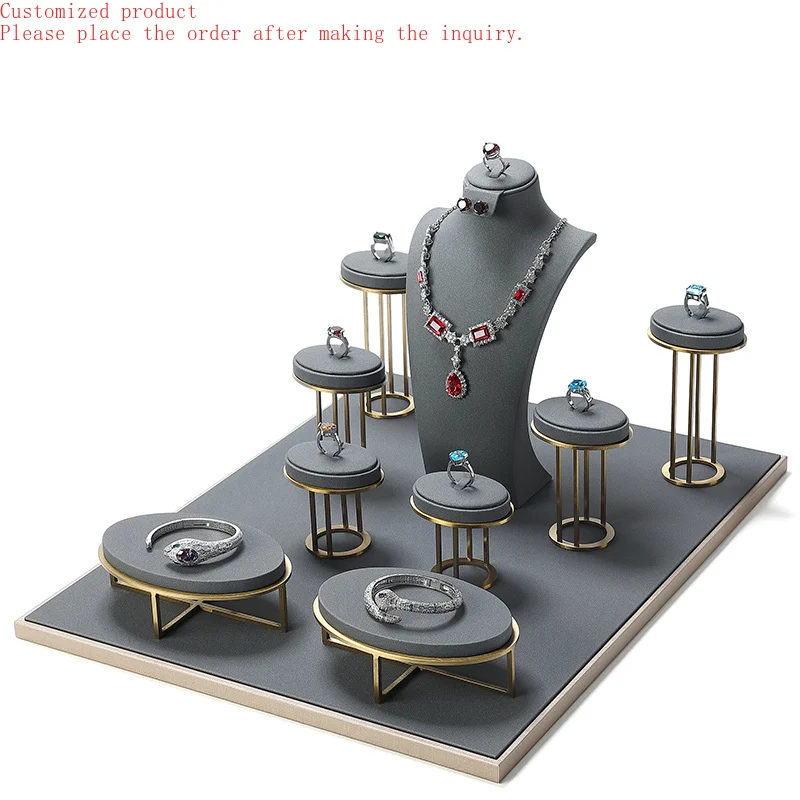 Customized product
Please place the order after making the inquiry.