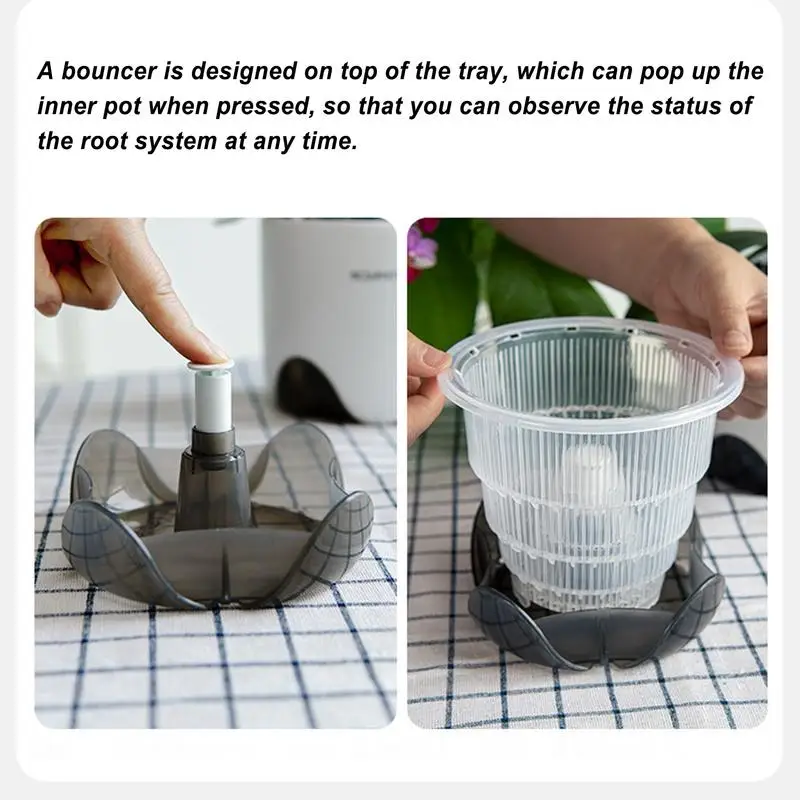 A bouncer is designed on top of the tray, which can pop up the inner pot when pressed, so that you can observe the status of the root system at any time.