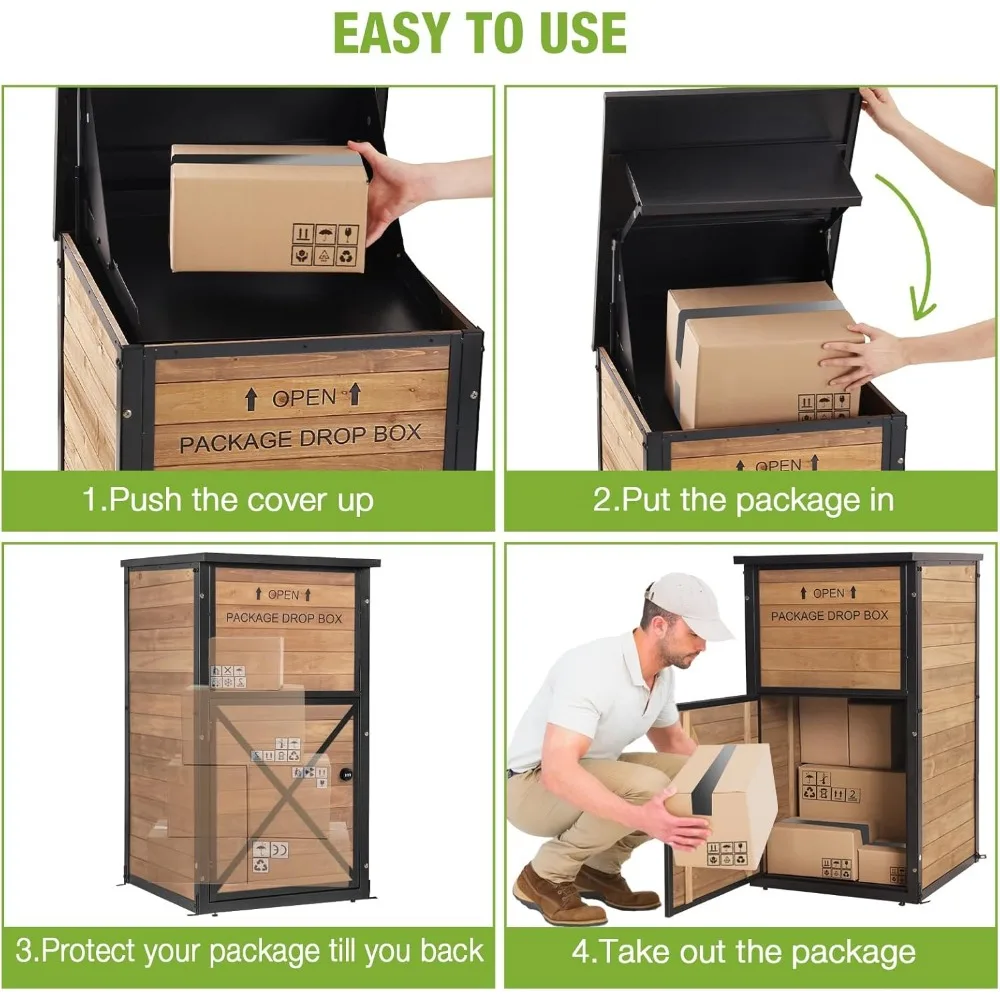 EASY TO USE

OPEN

PACKAGE DROP BOX

1.Push the cover up

OPEN

2.Put the package in

OPEN

PACKAGE DROP BOX

3.Protect your package till you back

OPEN

PACKAGE DROP BOX

4.Take out the package