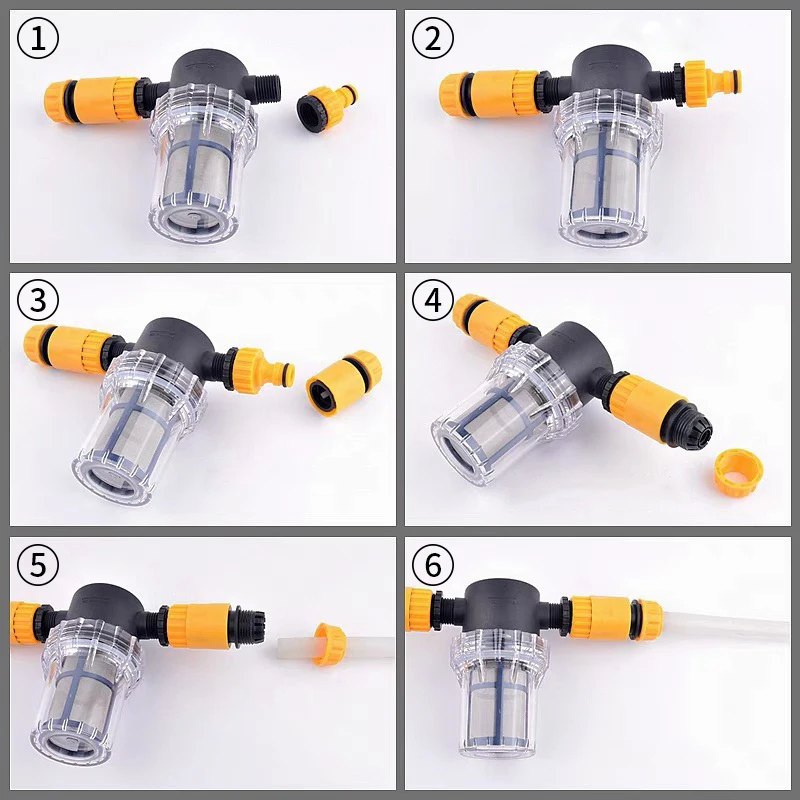 ①

②

③

④

⑤

⑥