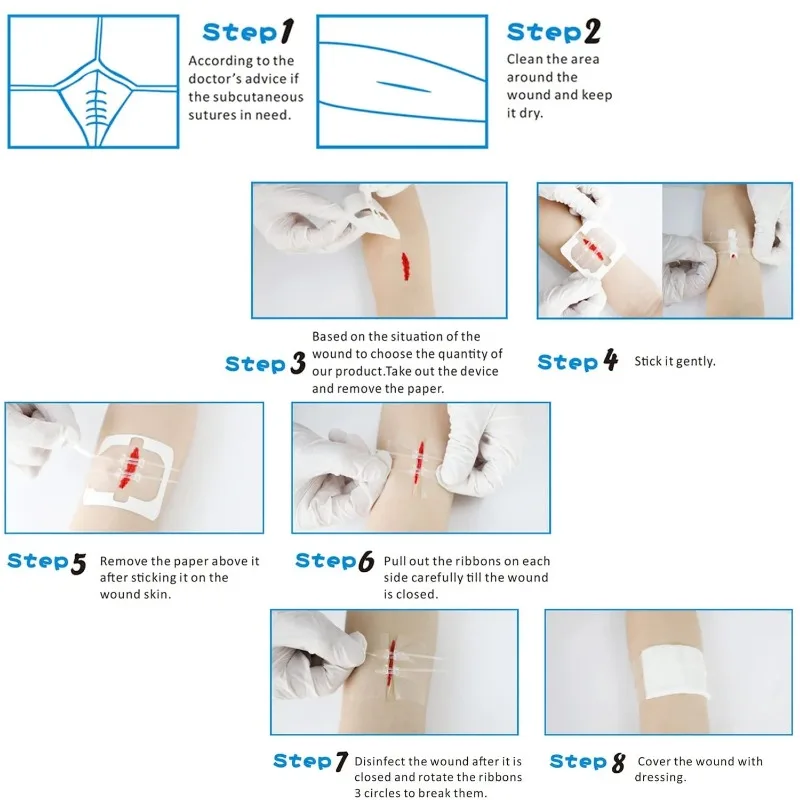 Step 1
According to the doctor's advice if the subcutaneous sutures in need.

Step 2
Clean the area around the wound and keep it dry.

Step 3
Based on the situation of the wound to choose the quantity of our product.Take out the device and remove the paper.

Step 4
Stick it gently.

Step 5
Remove the paper above it after sticking it on the wound skin.

Step 6
Pull out the ribbons on each side carefully till the wound is closed.

Step 7
Disinfect the wound after it is closed and rotate the ribbons 3 circles to break them.

Step 8
Cover the wound with dressing.