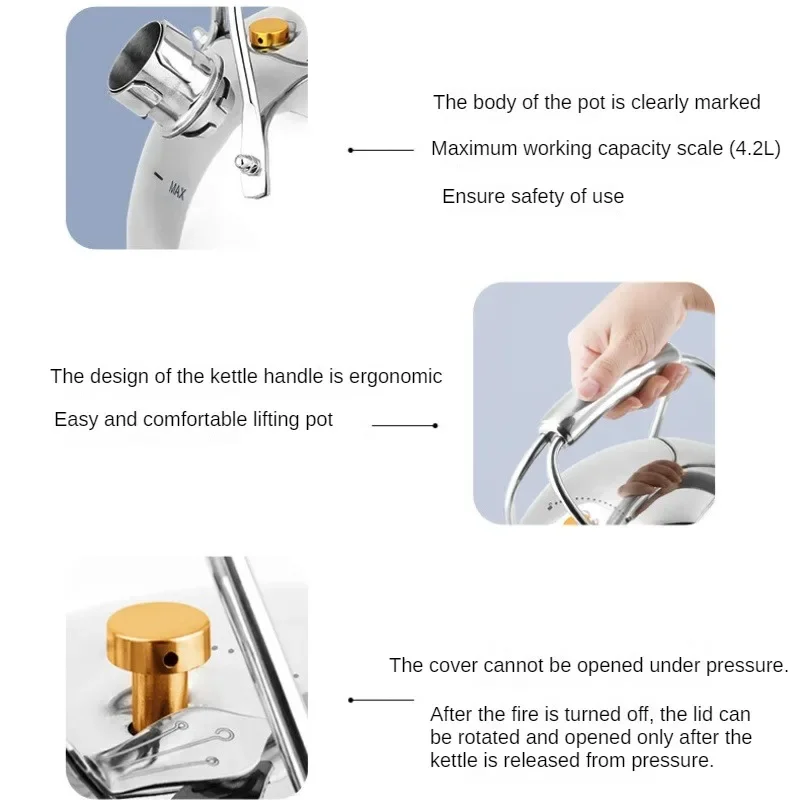 MAX

The body of the pot is clearly marked

Maximum working capacity scale (4.2L)

Ensure safety of use

The design of the kettle handle is ergonomic

Easy and comfortable lifting pot

The cover cannot be opened under pressure.

After the fire is turned off, the lid can be rotated and opened only after the kettle is released from pressure.