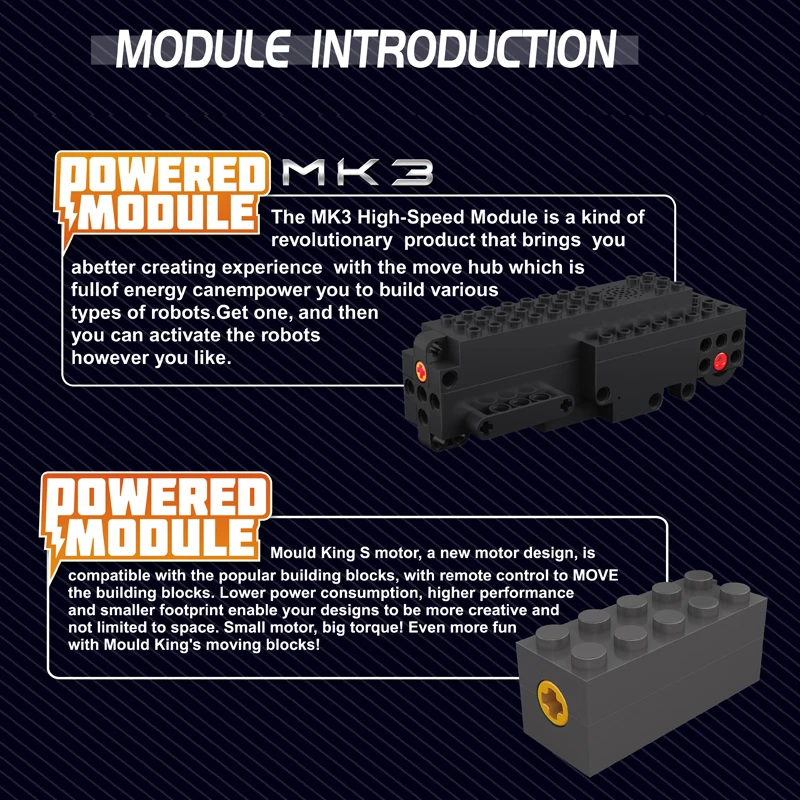 MODULE INTRODUCTION

POWERED MODULE MK3

The MK3 High-Speed Module is a kind of revolutionary product that brings you abetter creating experience with the move hub which is fullof energy canempower you to build various types of robots.Get one, and then you can activate the robots however you like.

POWERED MODULE

Mould King S motor, a new motor design, is compatible with the popular building blocks, with remote control to MOVE the building blocks. Lower power consumption, higher performance and smaller footprint enable your designs to be more creative and not limited to space. Small motor, big torque! Even more fun with Mould King's moving blocks!