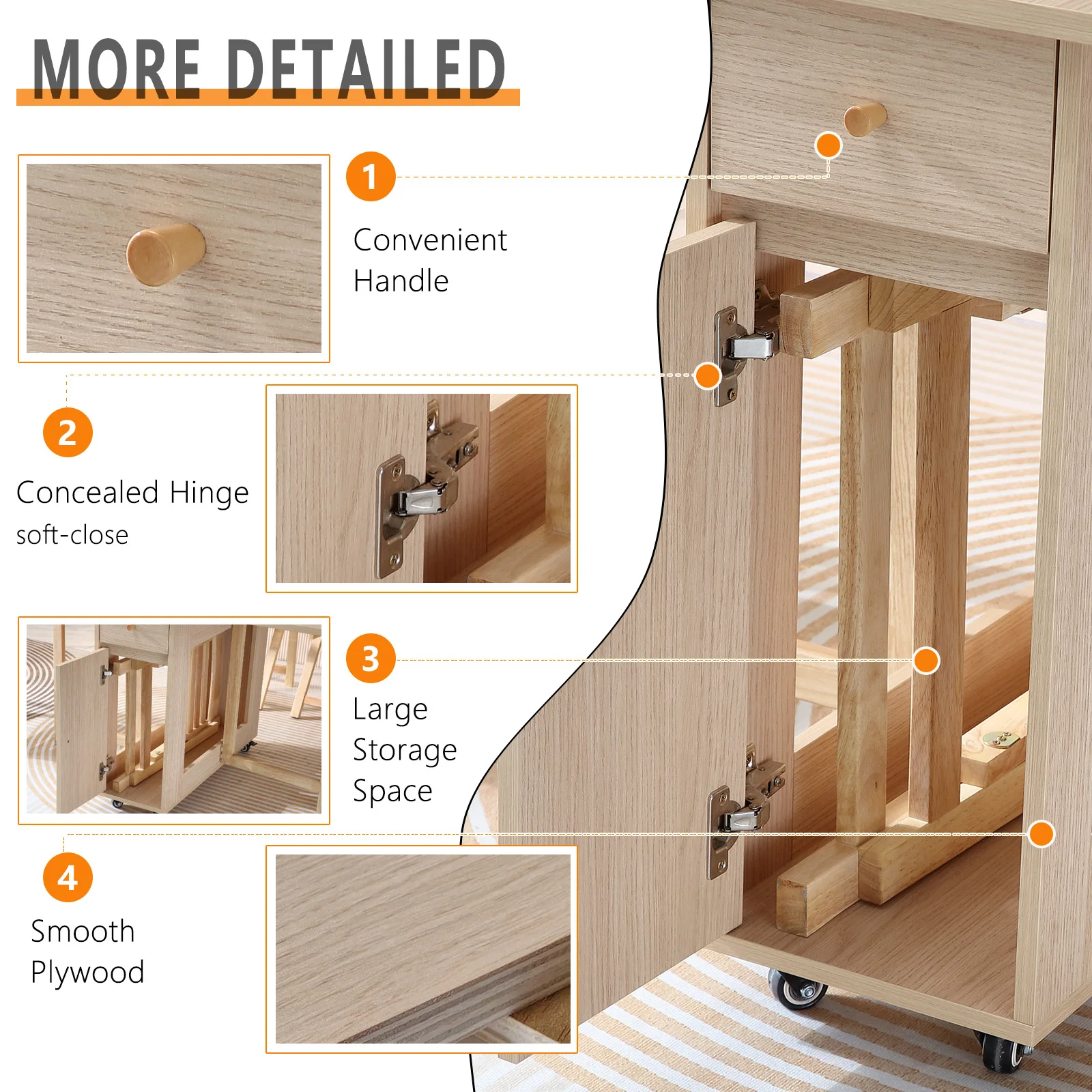 MORE DETAILED

1

Convenient Handle

2

Concealed Hinge
soft-close

3

Large Storage Space

4

Smooth Plywood