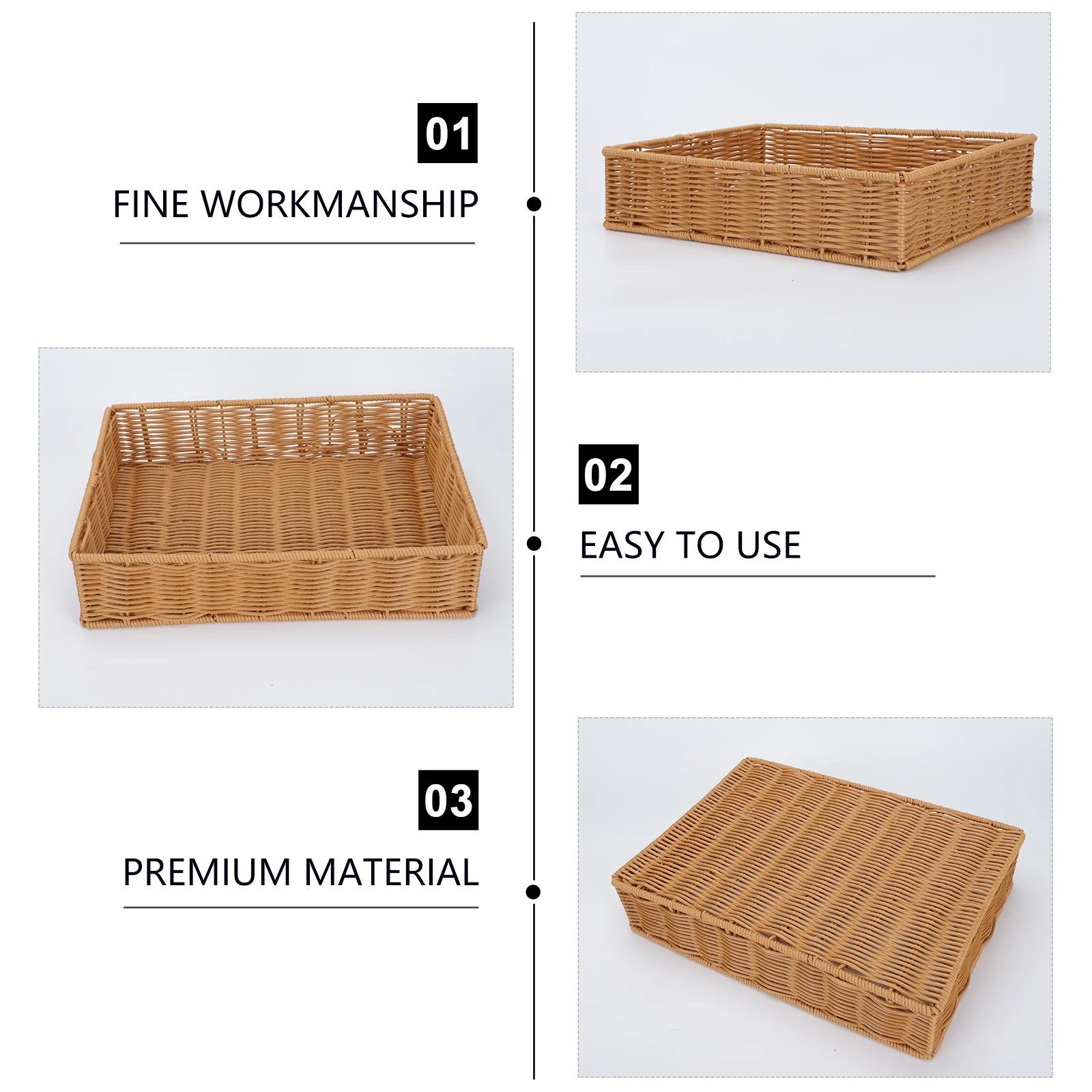 01

FINE WORKMANSHIP

02

EASY TO USE

03

PREMIUM MATERIAL