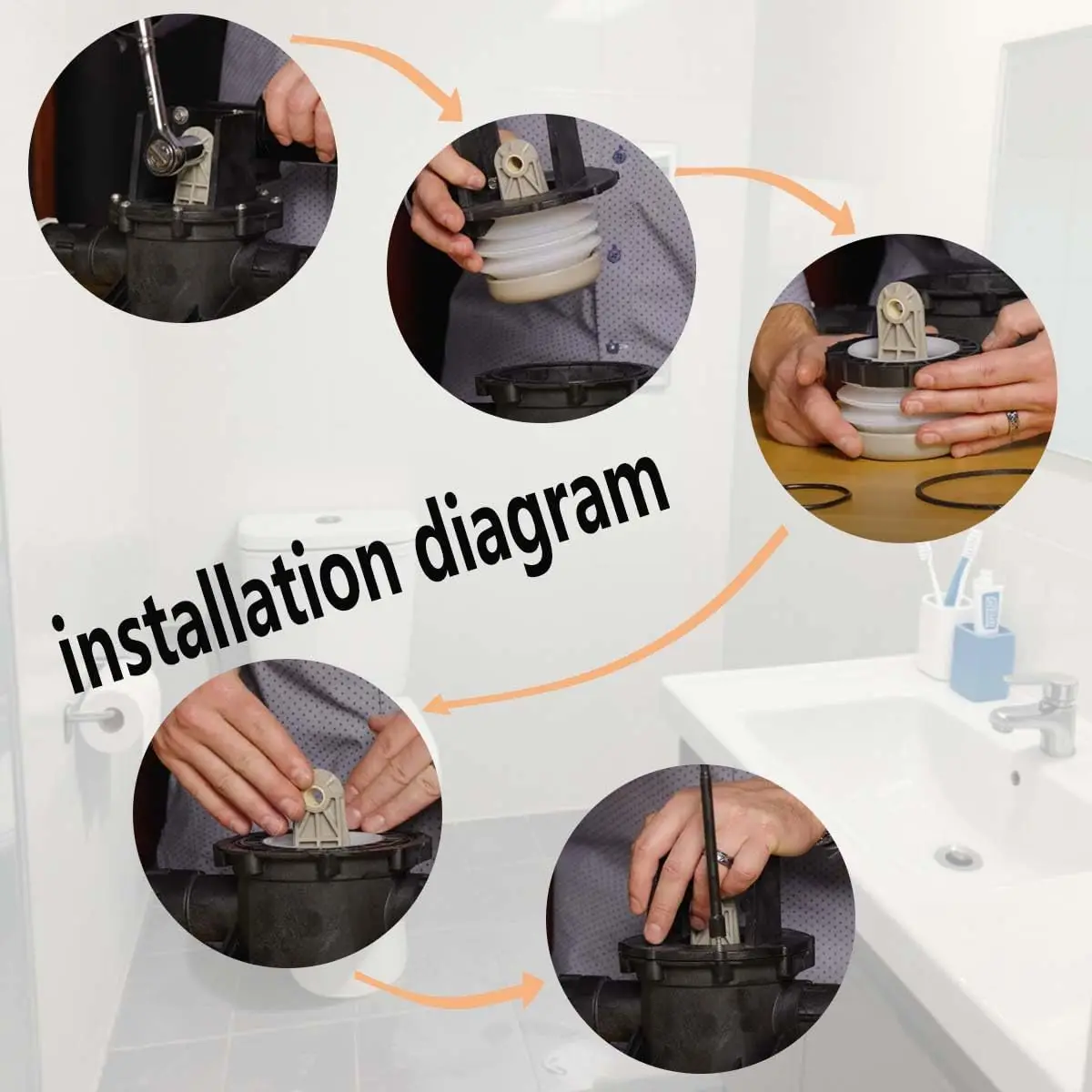 installation diagram