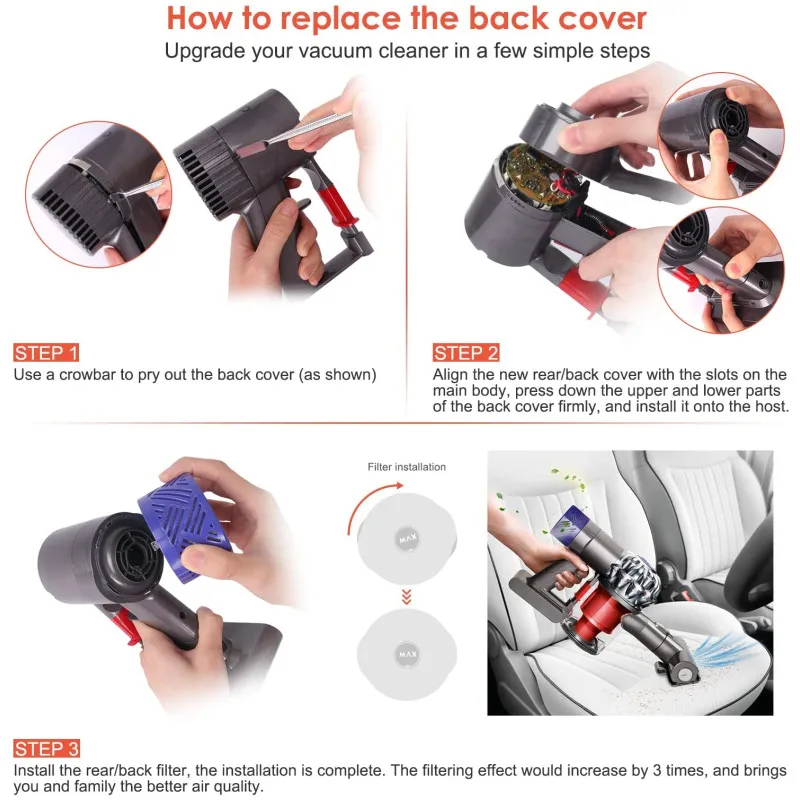 How to replace the back cover

Upgrade your vacuum cleaner in a few simple steps

STEP 1

Use a crowbar to pry out the back cover (as shown)

STEP 2

Align the new rear/back cover with the slots on the main body, press down the upper and lower parts of the back cover firmly, and install it onto the host.

Filter installation

MAX

MAX

STEP 3

Install the rear/back filter, the installation is complete. The filtering effect would increase by 3 times, and brings you and family the better air quality.