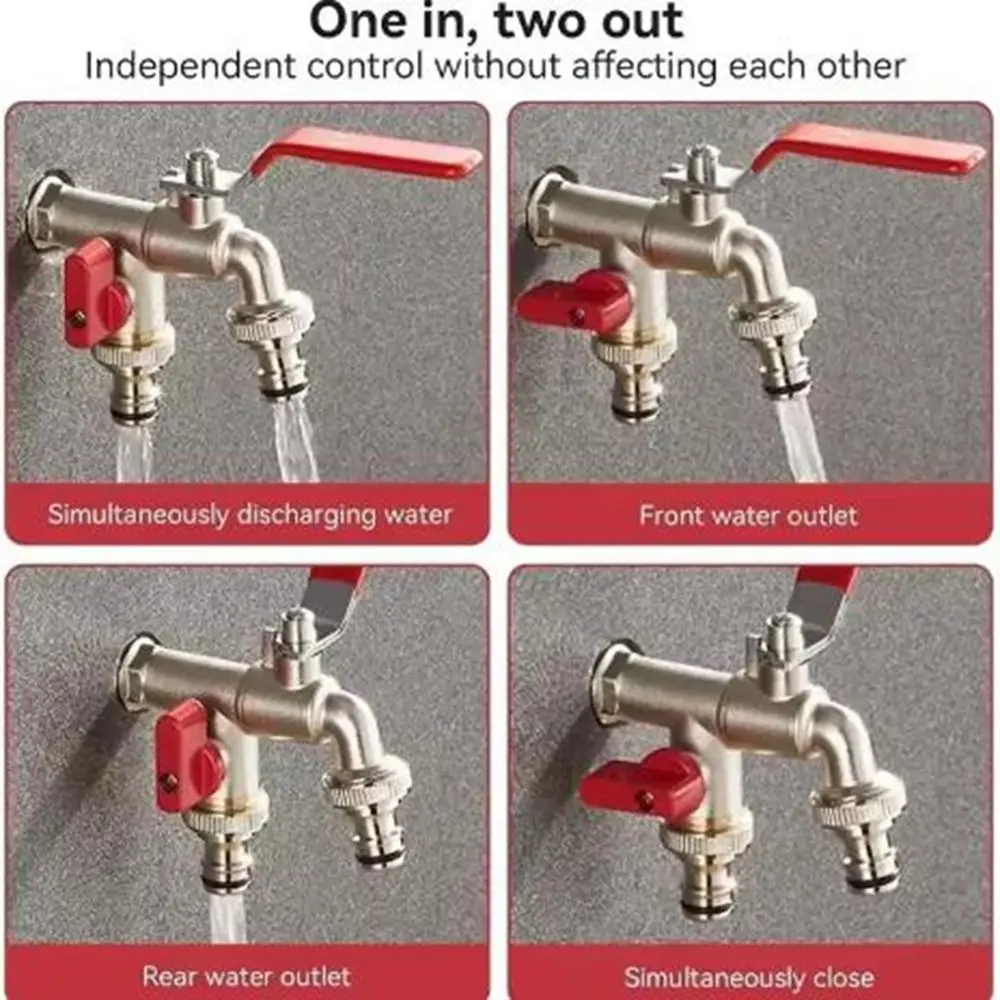 One in, two out
Independent control without affecting each other

Simultaneously discharging water

Front water outlet

Rear water outlet

Simultaneously close