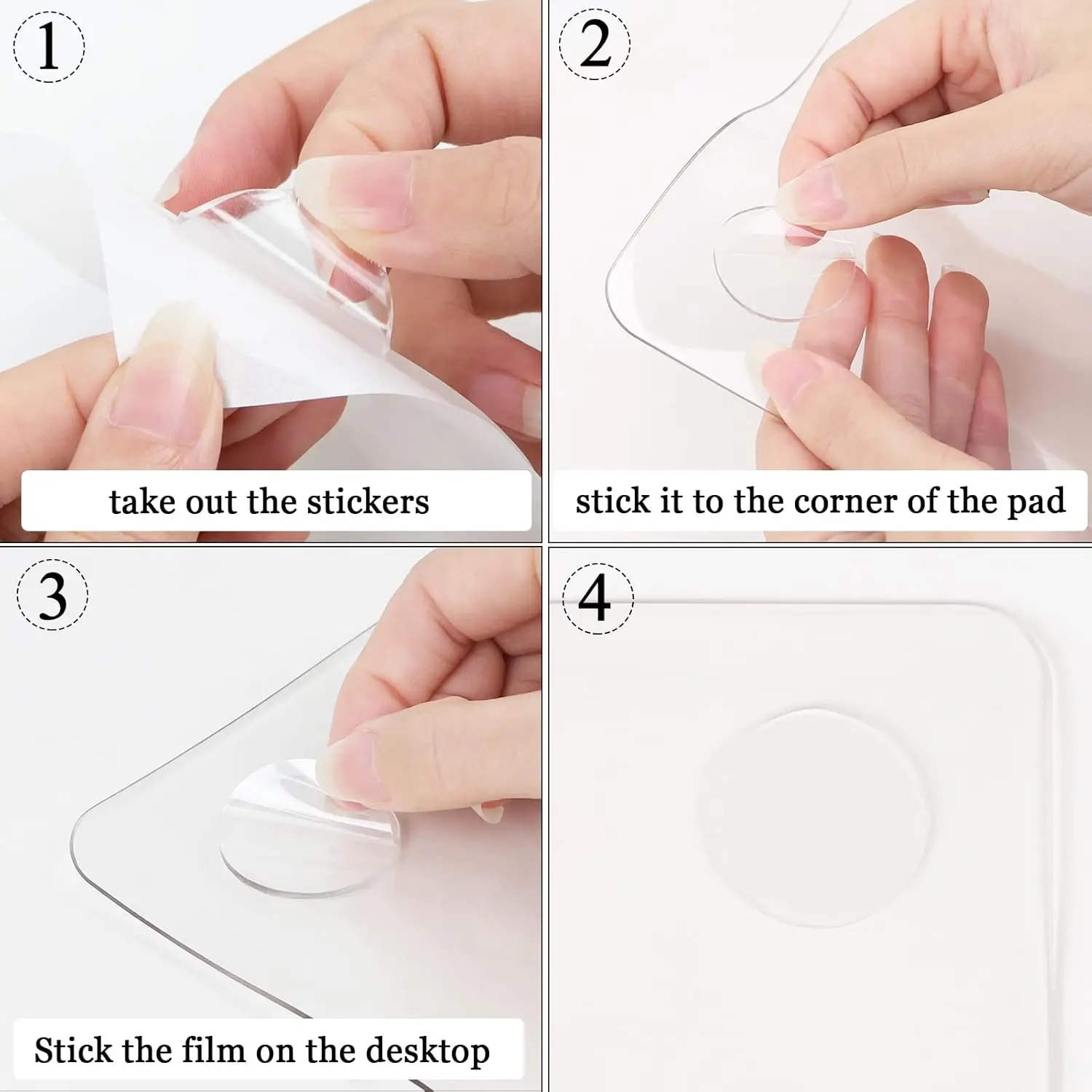 1

take out the stickers

2

stick it to the corner of the pad

3

Stick the film on the desktop

4