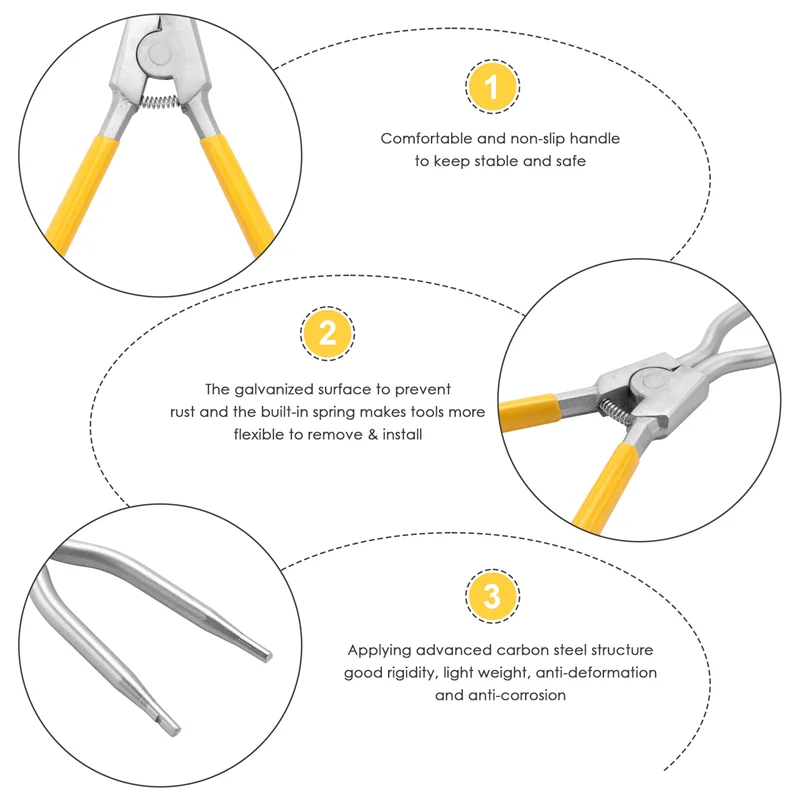 1

Comfortable and non-slip handle to keep stable and safe

2

The galvanized surface to prevent rust and the built-in spring makes tools more flexible to remove & install

3

Applying advanced carbon steel structure good rigidity, light weight, anti-deformation and anti-corrosion