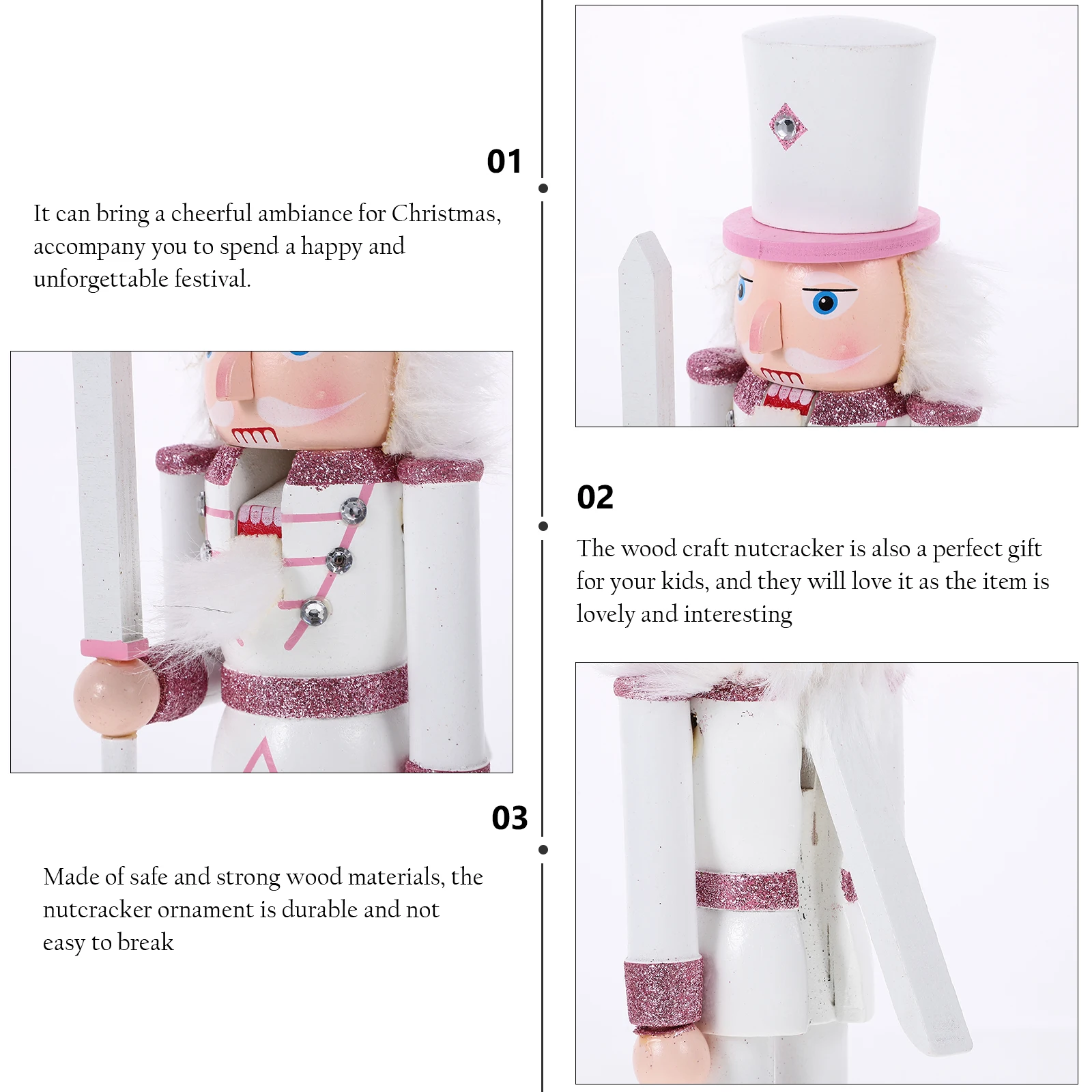 01

It can bring a cheerful ambiance for Christmas, accompany you to spend a happy and unforgettable festival.

02

The wood craft nutcracker is also a perfect gift for your kids, and they will love it as the item is lovely and interesting

03

Made of safe and strong wood materials, the nutcracker ornament is durable and not easy to break