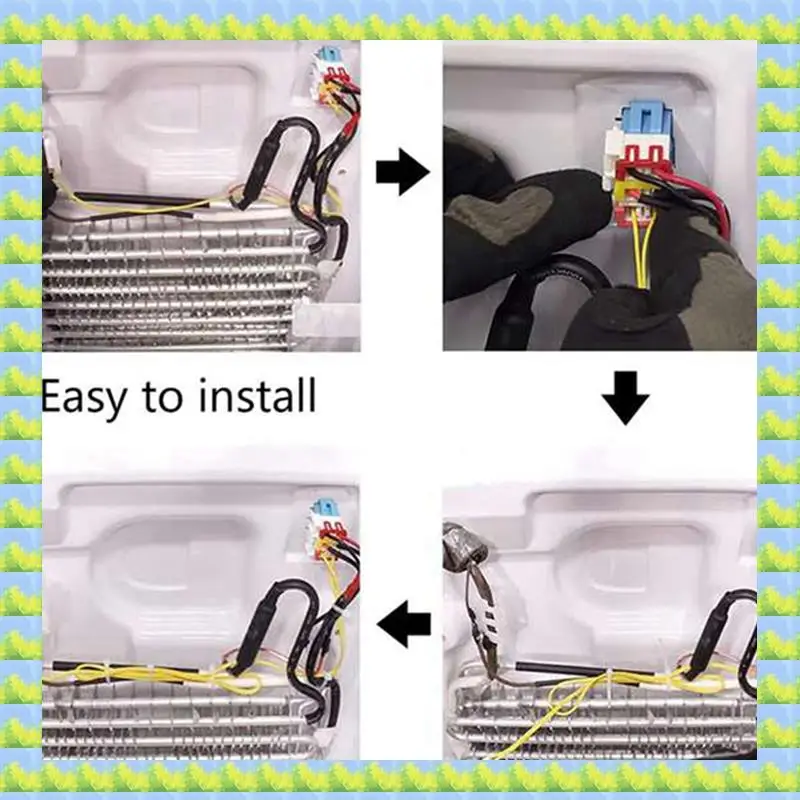 Easy to install