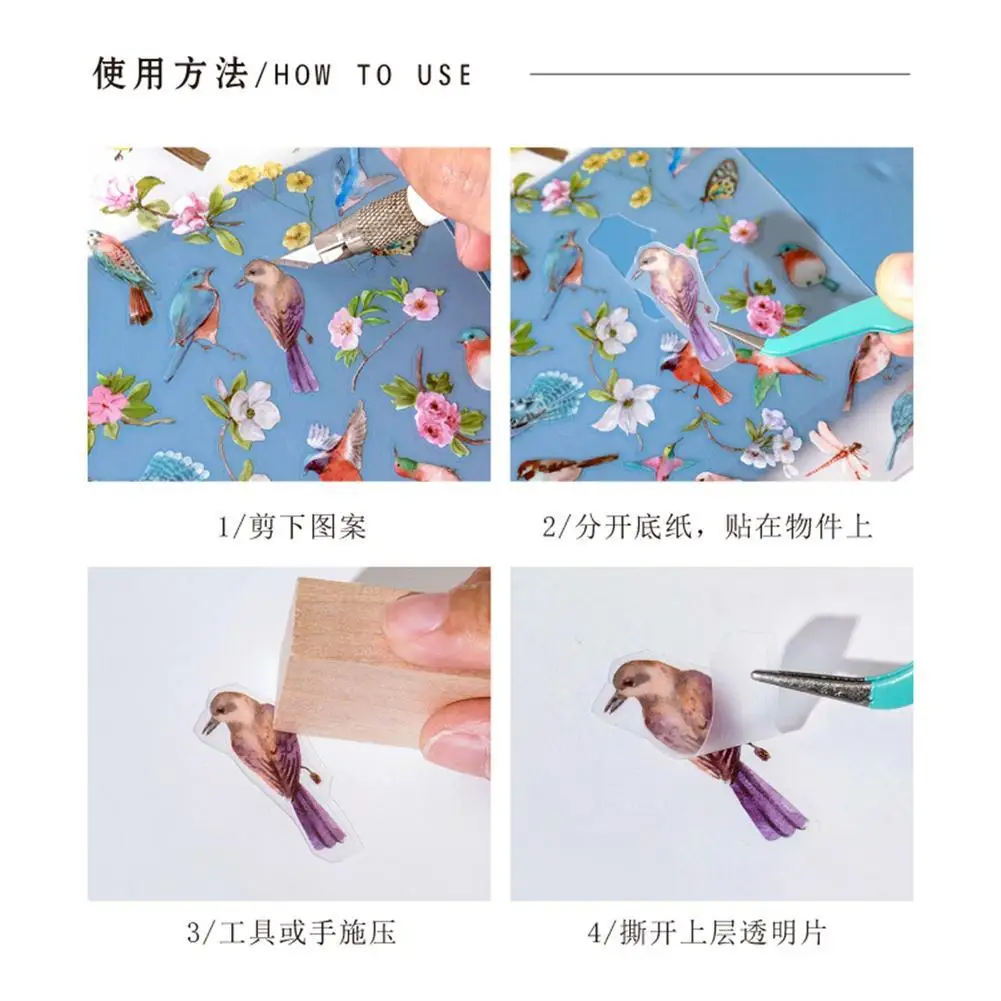 使用方法/HOW TO USE

1/剪下图案

2/分开底纸，贴在物件上

3/工具或手施压

4/撕开上层透明片