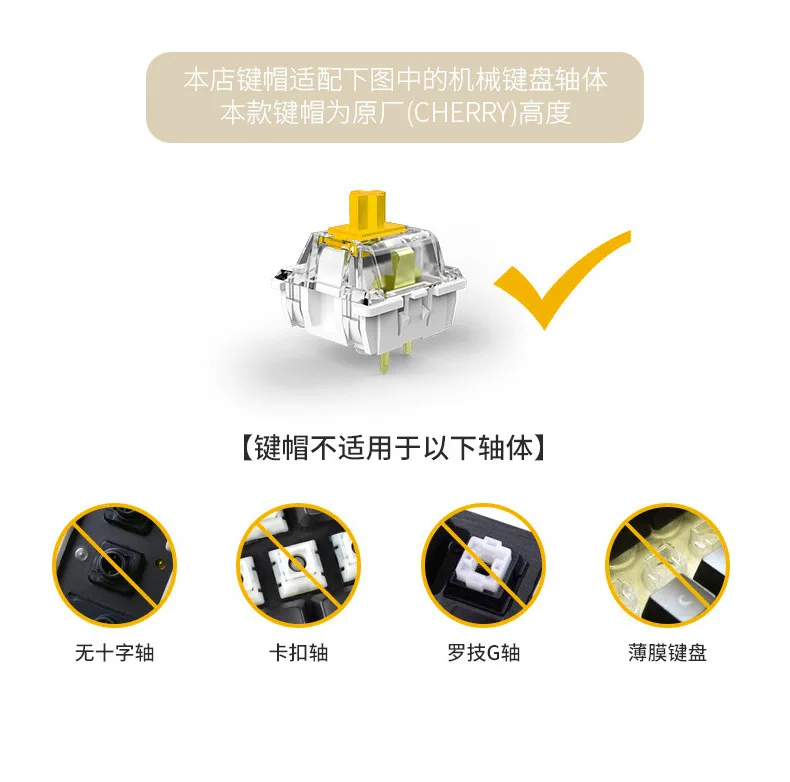 本店键帽适配下图中的机械键盘轴体
本款键帽为原厂(CHERRY)高度

【键帽不适用于以下轴体】

无十字轴

卡扣轴

罗技G轴

薄膜键盘