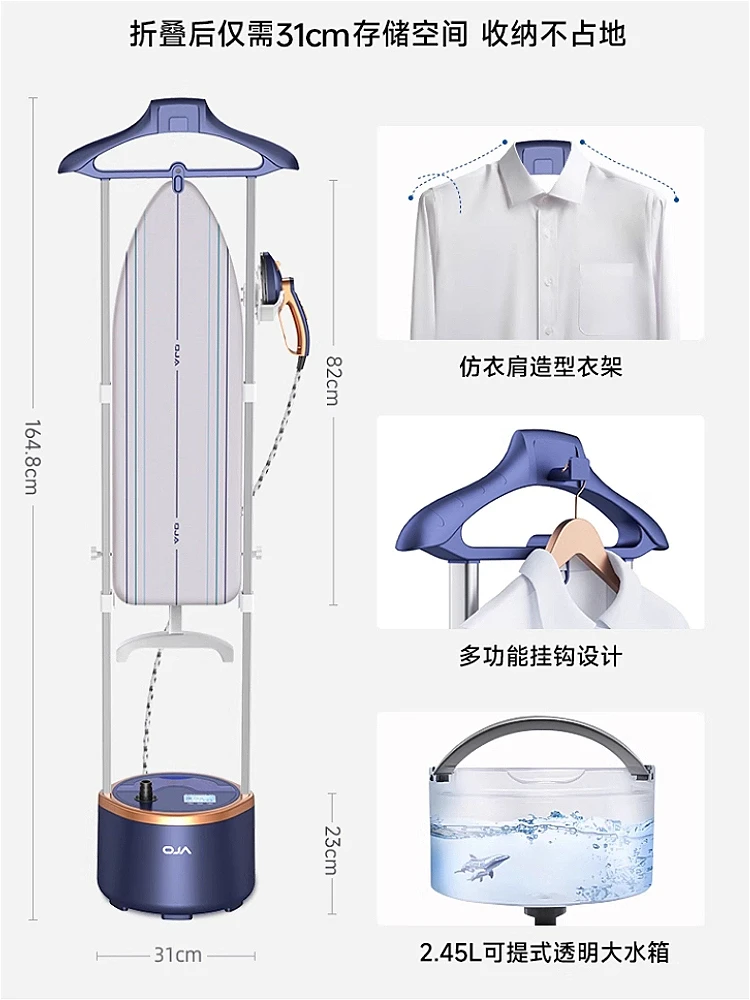 折叠后仅需31cm存储空间 收纳不占地

164.8cm

82cm

23cm

31cm

VFO

VFO

OJA

仿衣肩造型衣架

多功能挂钩设计

2.45L可提式透明大水箱