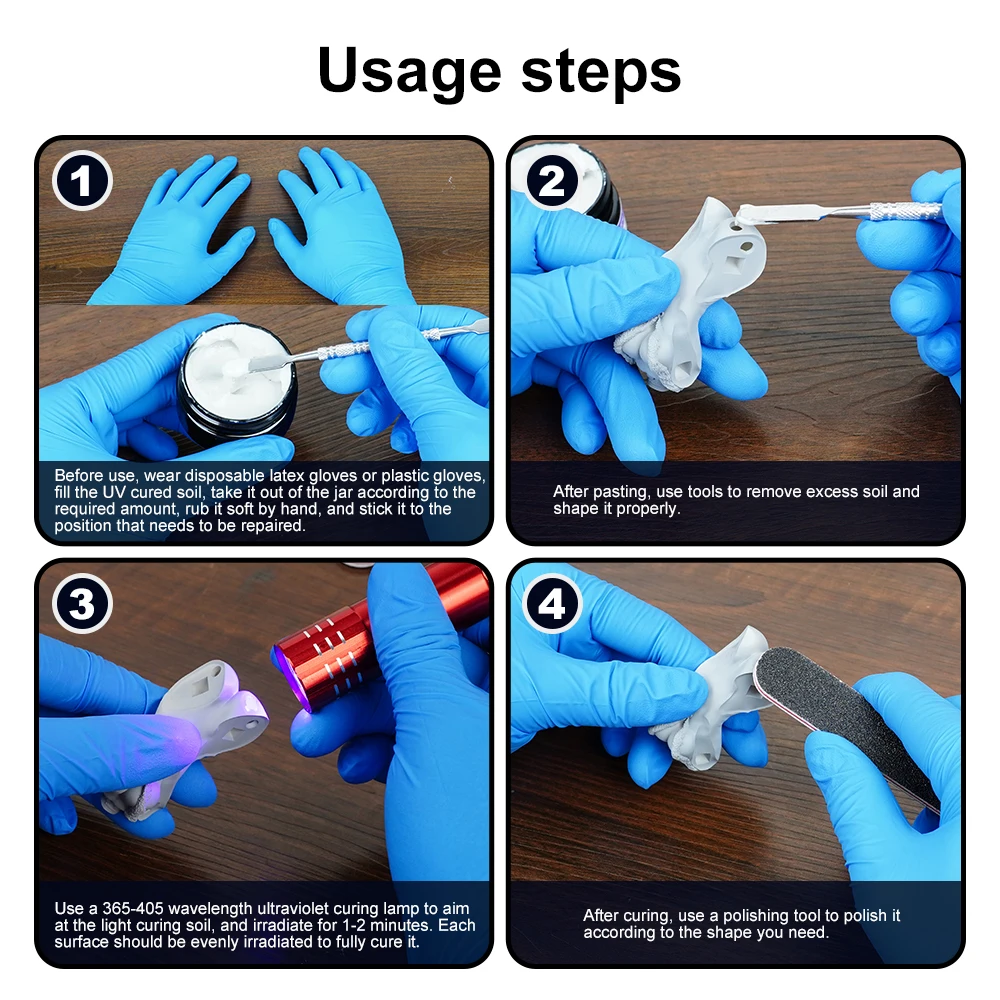 Usage steps

1

Before use, wear disposable latex gloves or plastic gloves, fill the UV cured soil, take it out of the jar according to the required amount, rub it soft by hand, and stick it to the position that needs to be repaired.

2

After pasting, use tools to remove excess soil and shape it properly.

3

Use a 365-405 wavelength ultraviolet curing lamp to aim at the light curing soil, and irradiate for 1-2 minutes. Each surface should be evenly irradiated to fully cure it.

4

After curing, use a polishing tool to polish it according to the shape you need.