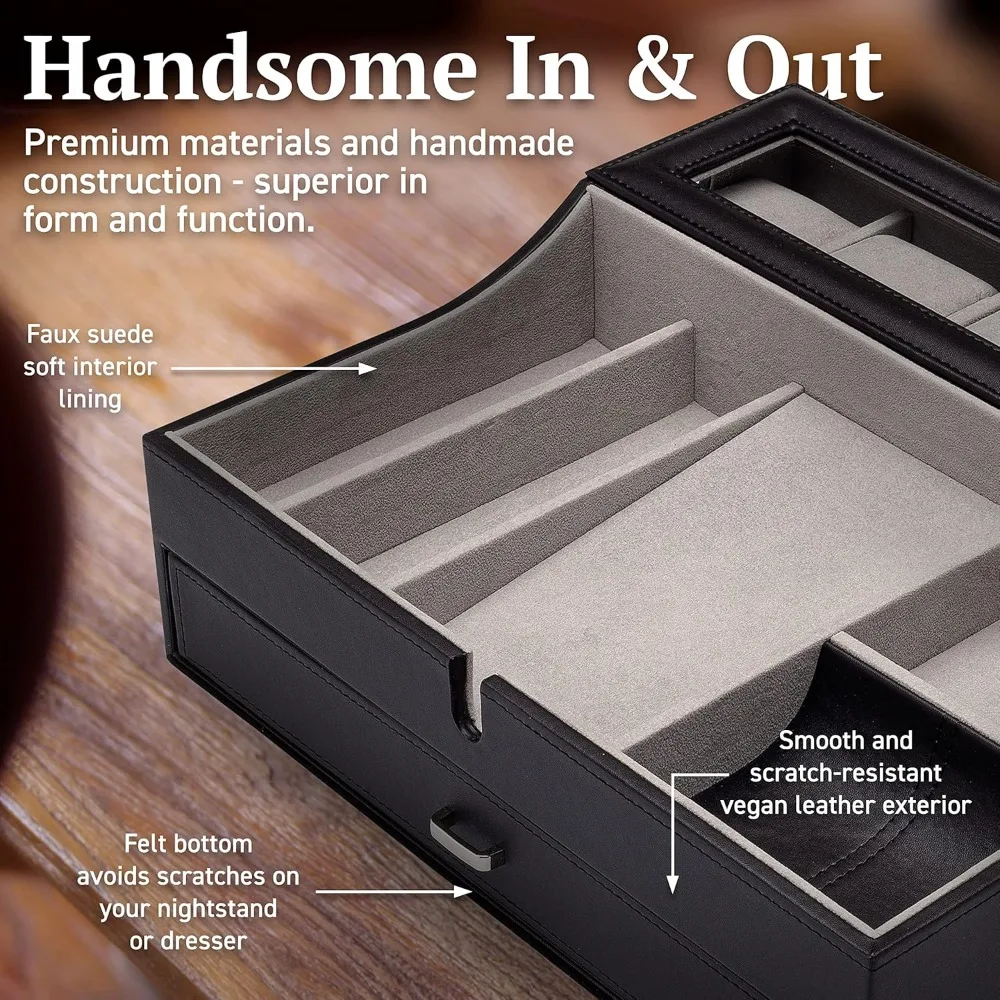 Handsome In & Out

Premium materials and handmade construction - superior in form and function.

Faux suede soft interior lining

Smooth and scratch-resistant vegan leather exterior

Felt bottom avoids scratches on your nightstand or dresser