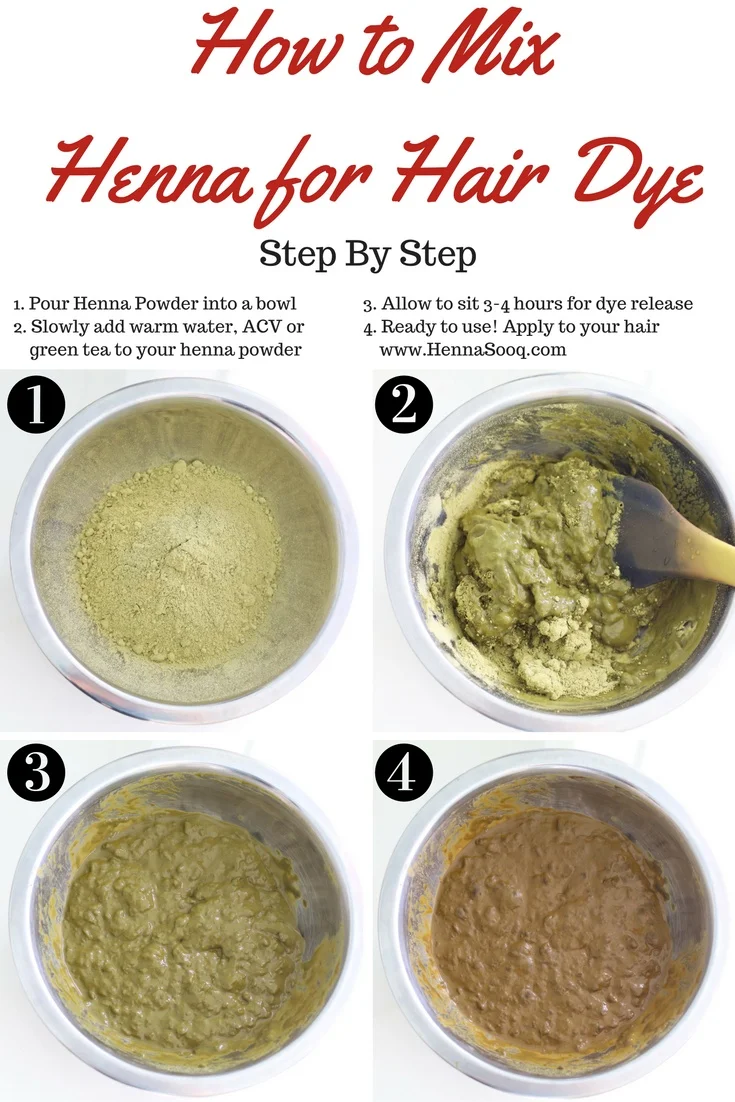 How to Mix
Henna for Hair Dye

Step By Step

1. Pour Henna Powder into a bowl
2. Slowly add warm water, ACV or green tea to your henna powder

3. Allow to sit 3-4 hours for dye release
4. Ready to use! Apply to your hair
www.HennaSooq.com

1

2

3

4