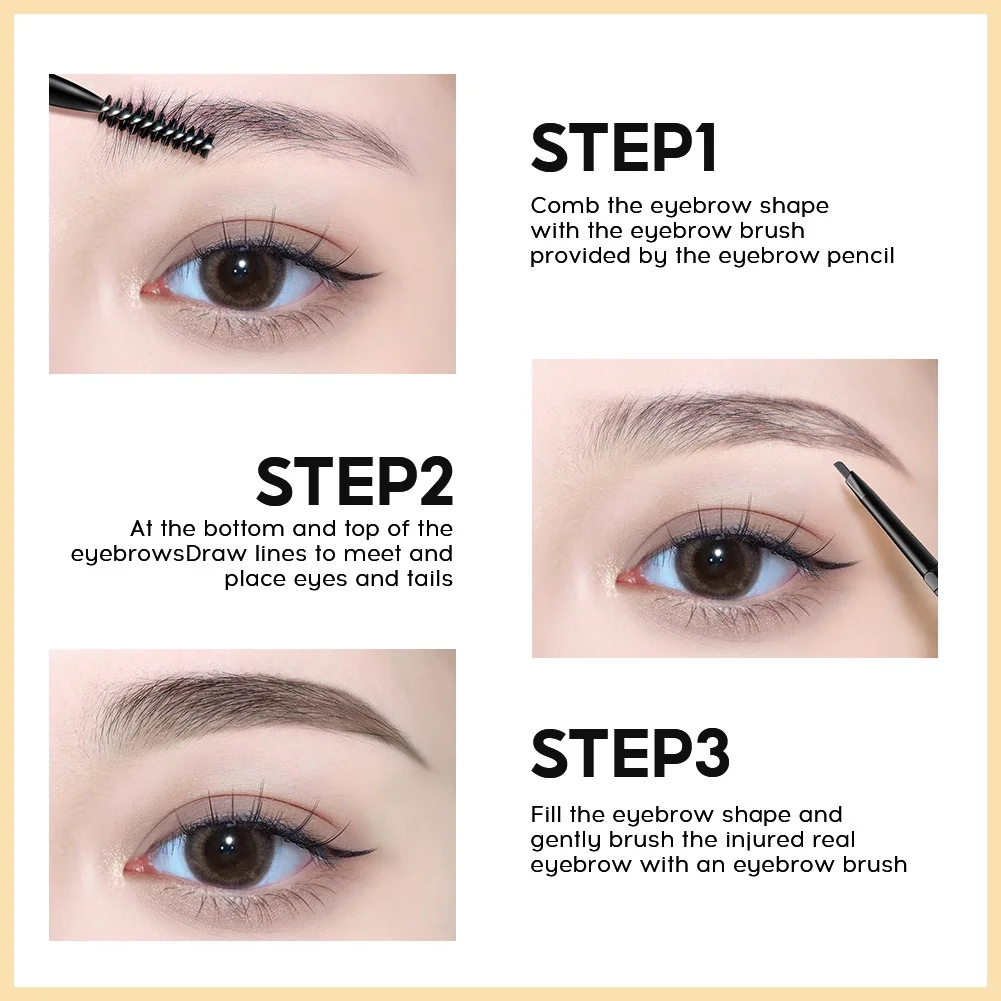 STEP1

Comb the eyebrow shape with the eyebrow brush provided by the eyebrow pencil

STEP2

At the bottom and top of the eyebrowsDraw lines to meet and place eyes and tails

STEP3

Fill the eyebrow shape and gently brush the injured real eyebrow with an eyebrow brush