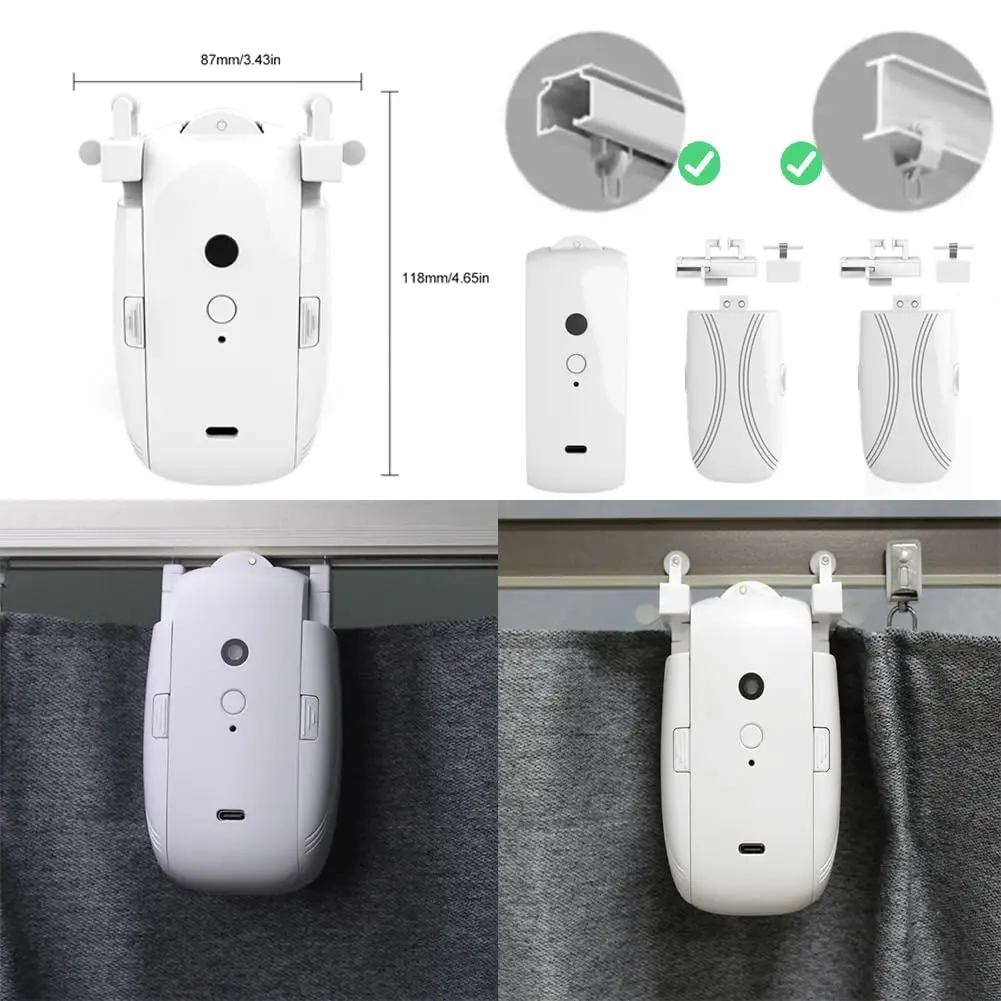 87mm/3.43in

118mm/4.65in