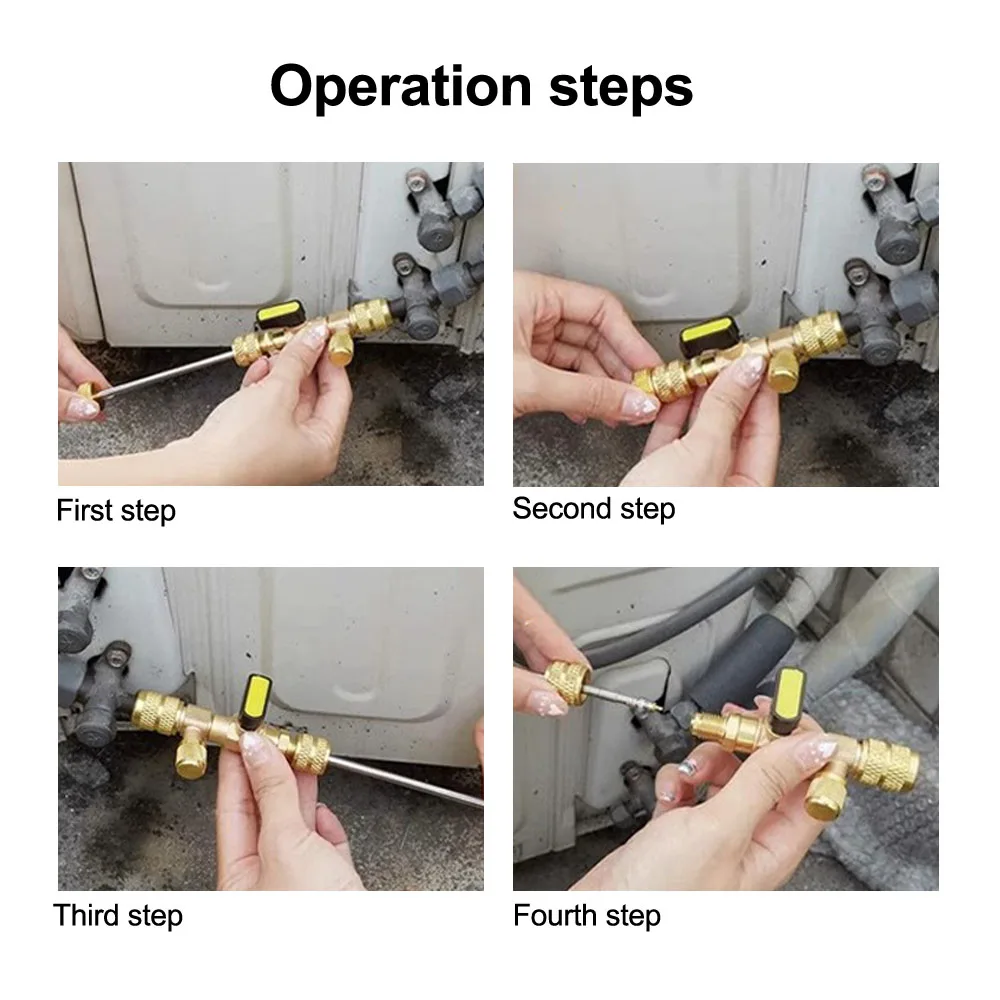 Operation steps

First step

Second step

Third step

Fourth step