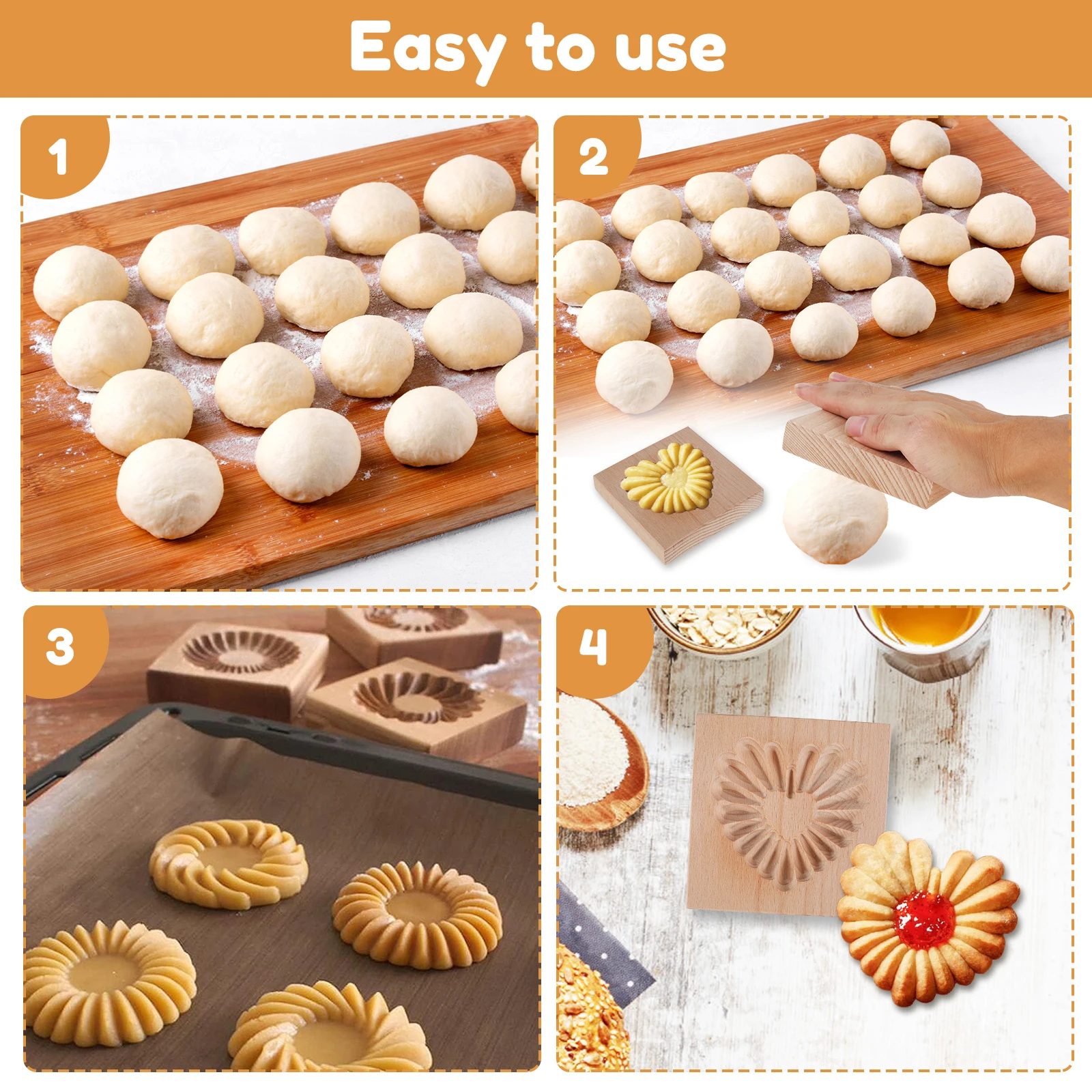 Easy to use

1

2

3

4