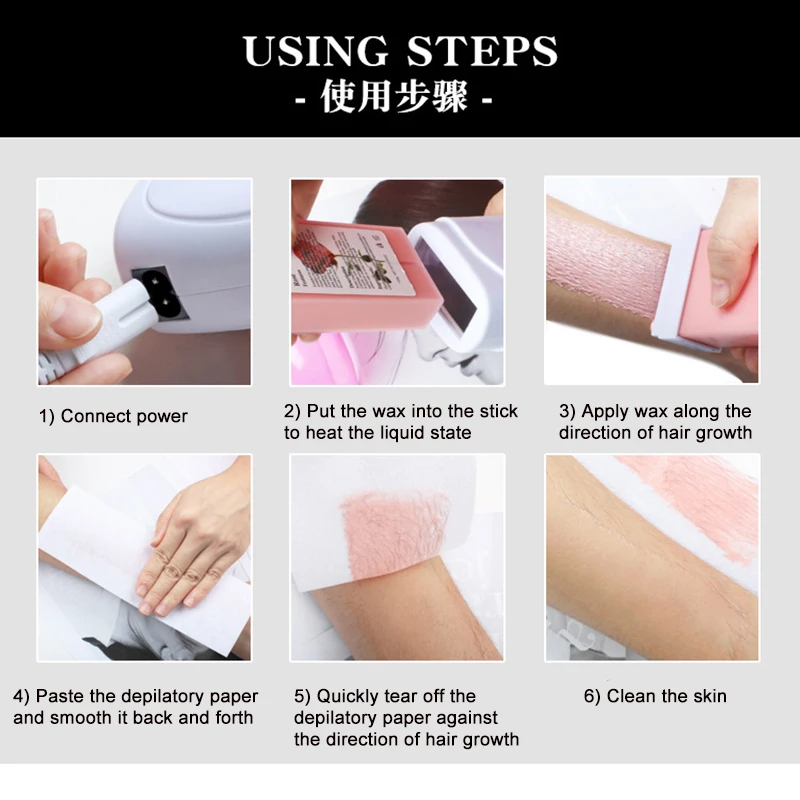 USING STEPS
- 使用步骤 -

1) Connect power

2) Put the wax into the stick to heat the liquid state

3) Apply wax along the direction of hair growth

4) Paste the depilatory paper and smooth it back and forth

5) Quickly tear off the depilatory paper against the direction of hair growth

6) Clean the skin