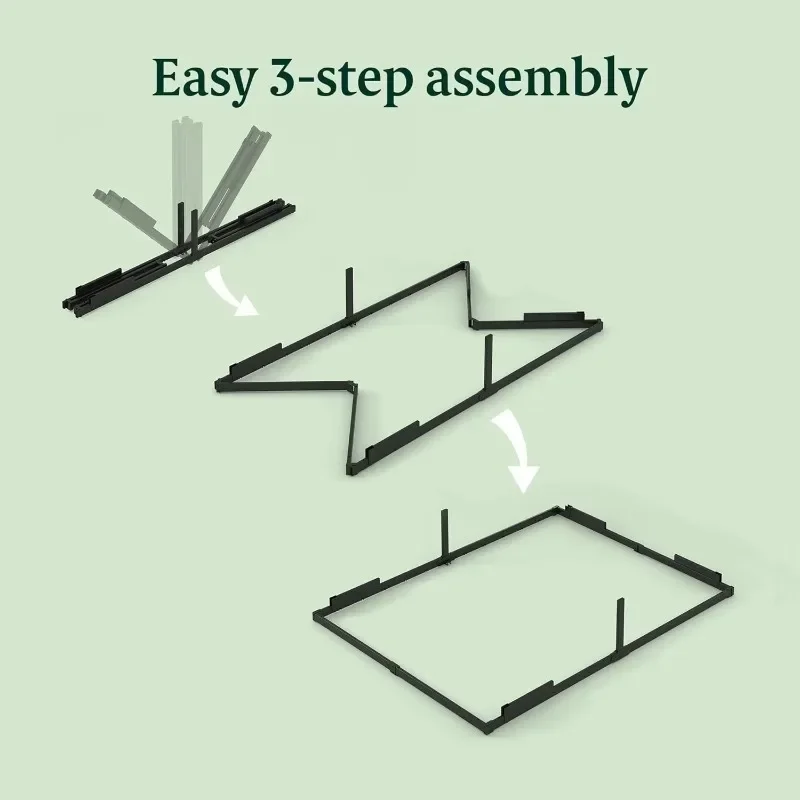 Easy 3-step assembly