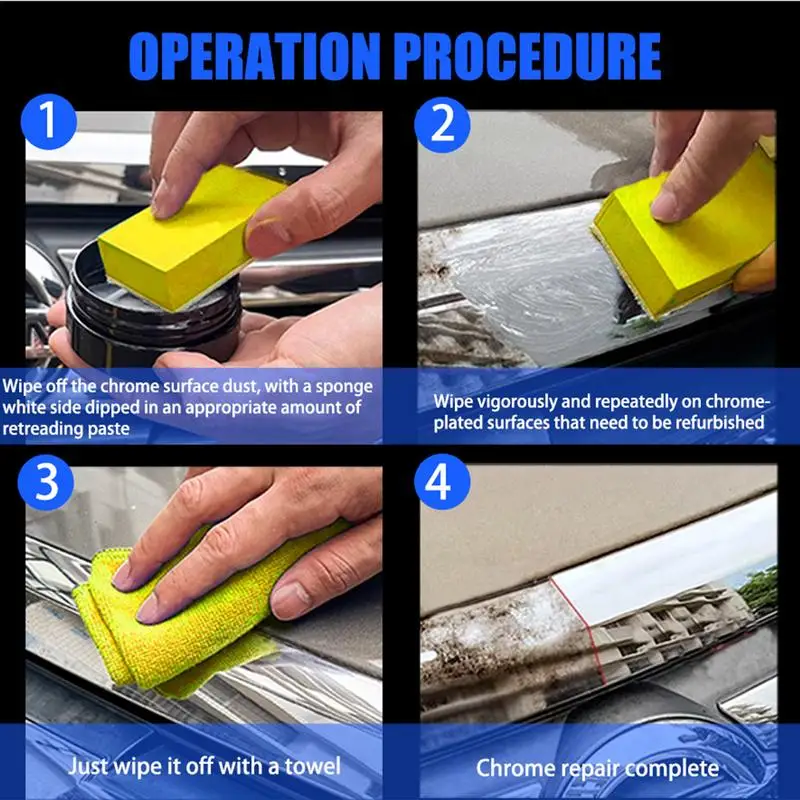 OPERATION PROCEDURE

1

Wipe off the chrome surface dust, with a sponge white side dipped in an appropriate amount of retreading paste

2

Wipe vigorously and repeatedly on chrome-plated surfaces that need to be refurbished

3

Just wipe it off with a towel

4

Chrome repair complete