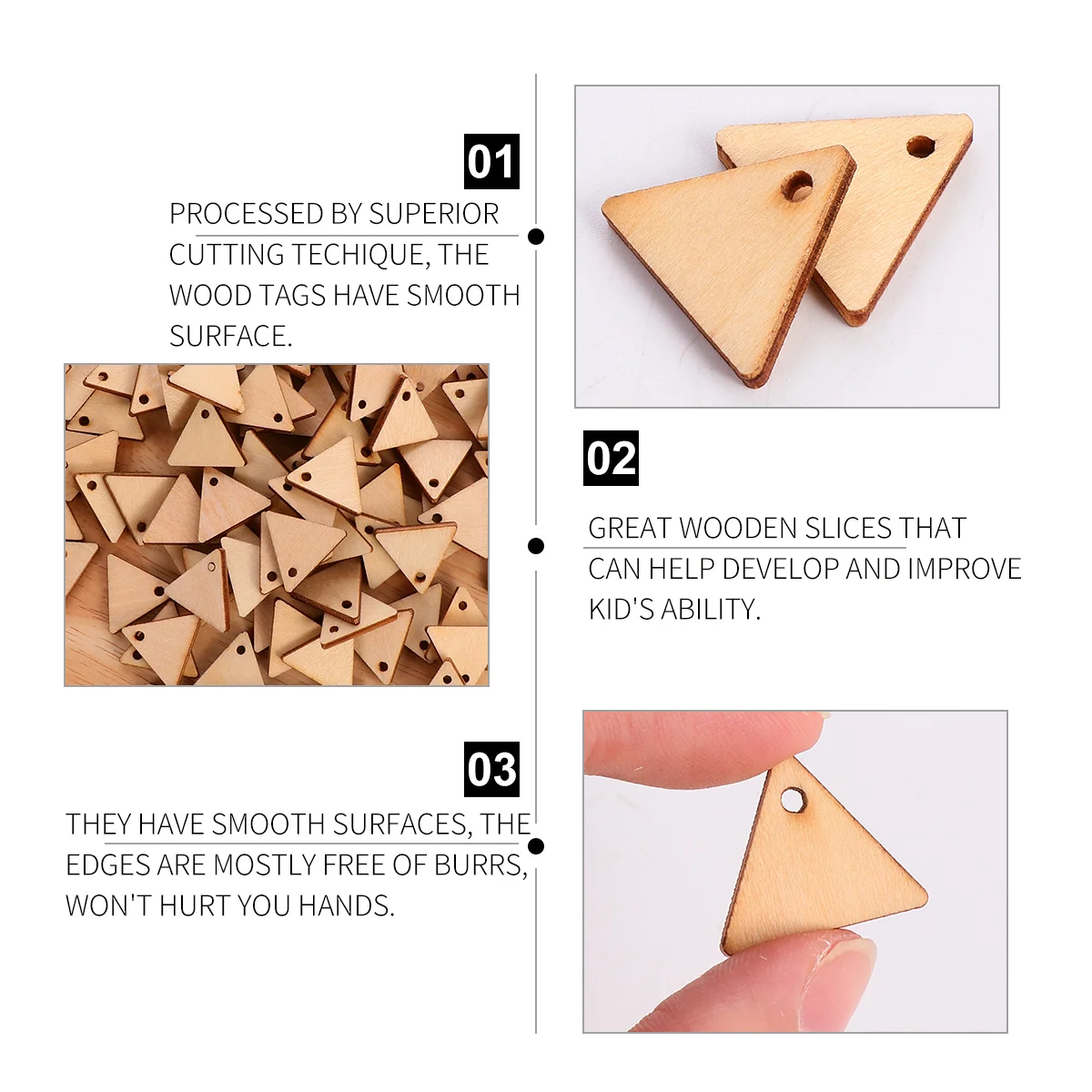 01

PROCESSED BY SUPERIOR CUTTING TECHIQUE, THE WOOD TAGS HAVE SMOOTH SURFACE.

02

GREAT WOODEN SLICES THAT CAN HELP DEVELOP AND IMPROVE KID'S ABILITY.

03

THEY HAVE SMOOTH SURFACES, THE EDGES ARE MOSTLY FREE OF BURRS, WON'T HURT YOU HANDS.