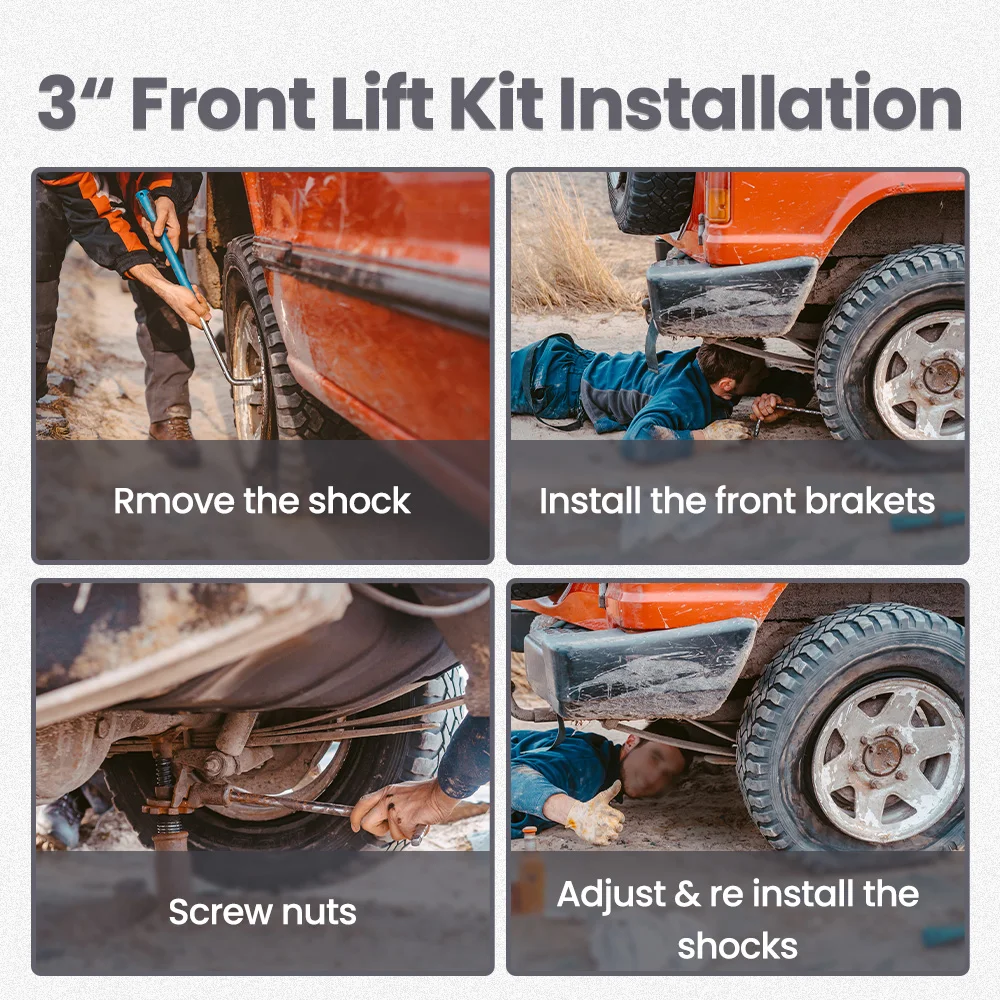 3“ Front Lift Kit Installation

Rmove the shock

Install the front brakets

Screw nuts

Adjust & re install the shocks