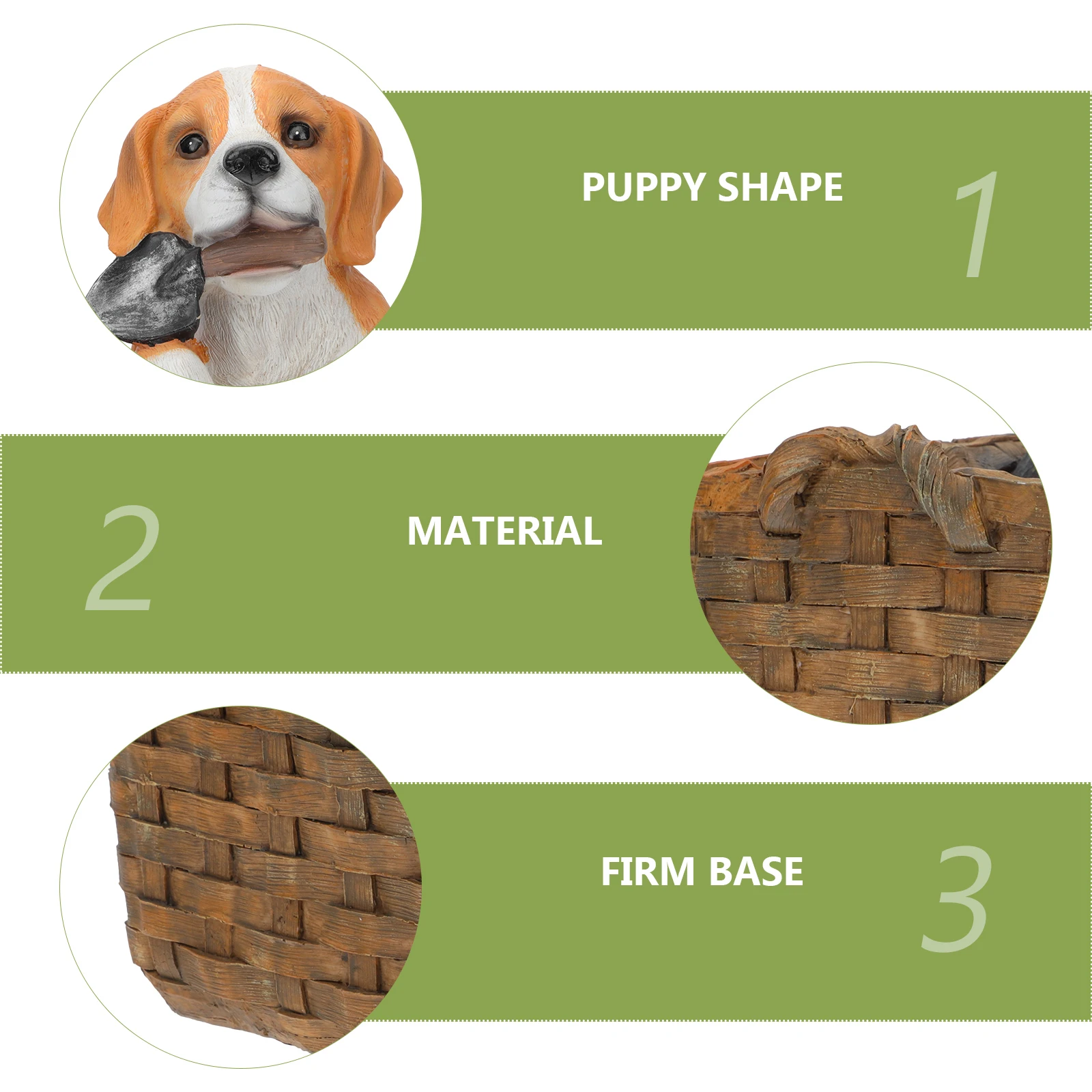 PUPPY SHAPE

1

2

MATERIAL

FIRM BASE

3