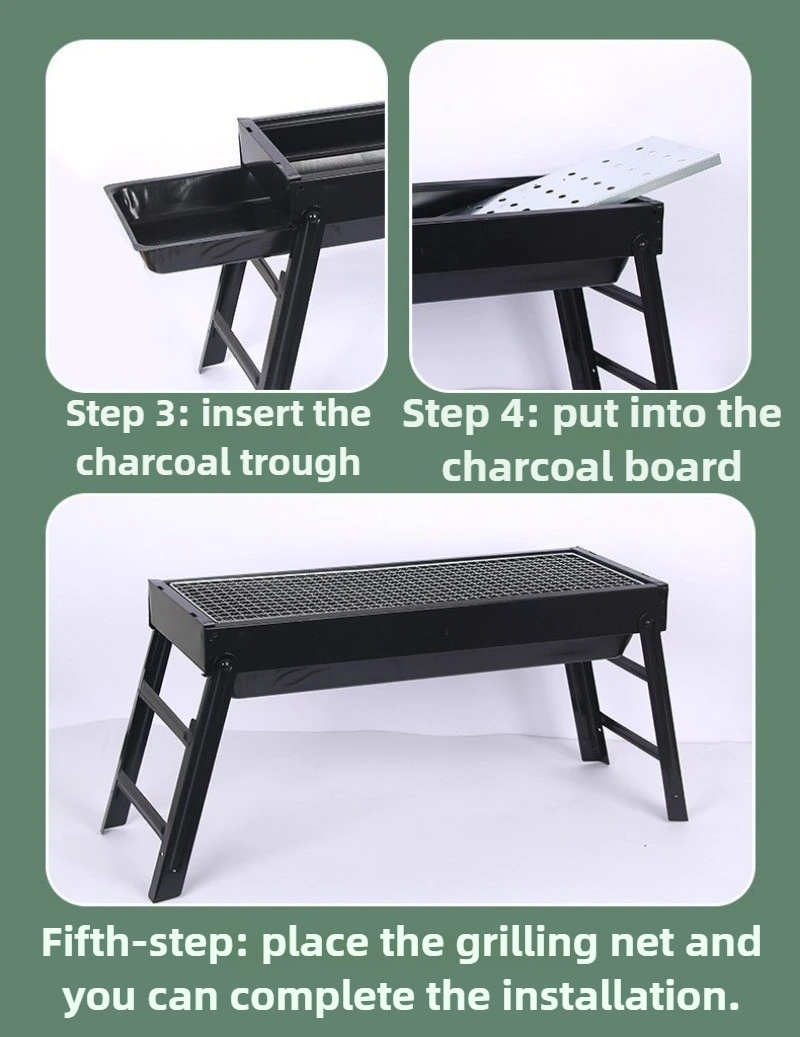 Step 3: insert the charcoal trough

Step 4: put into the charcoal board

Fifth-step: place the grilling net and you can complete the installation.