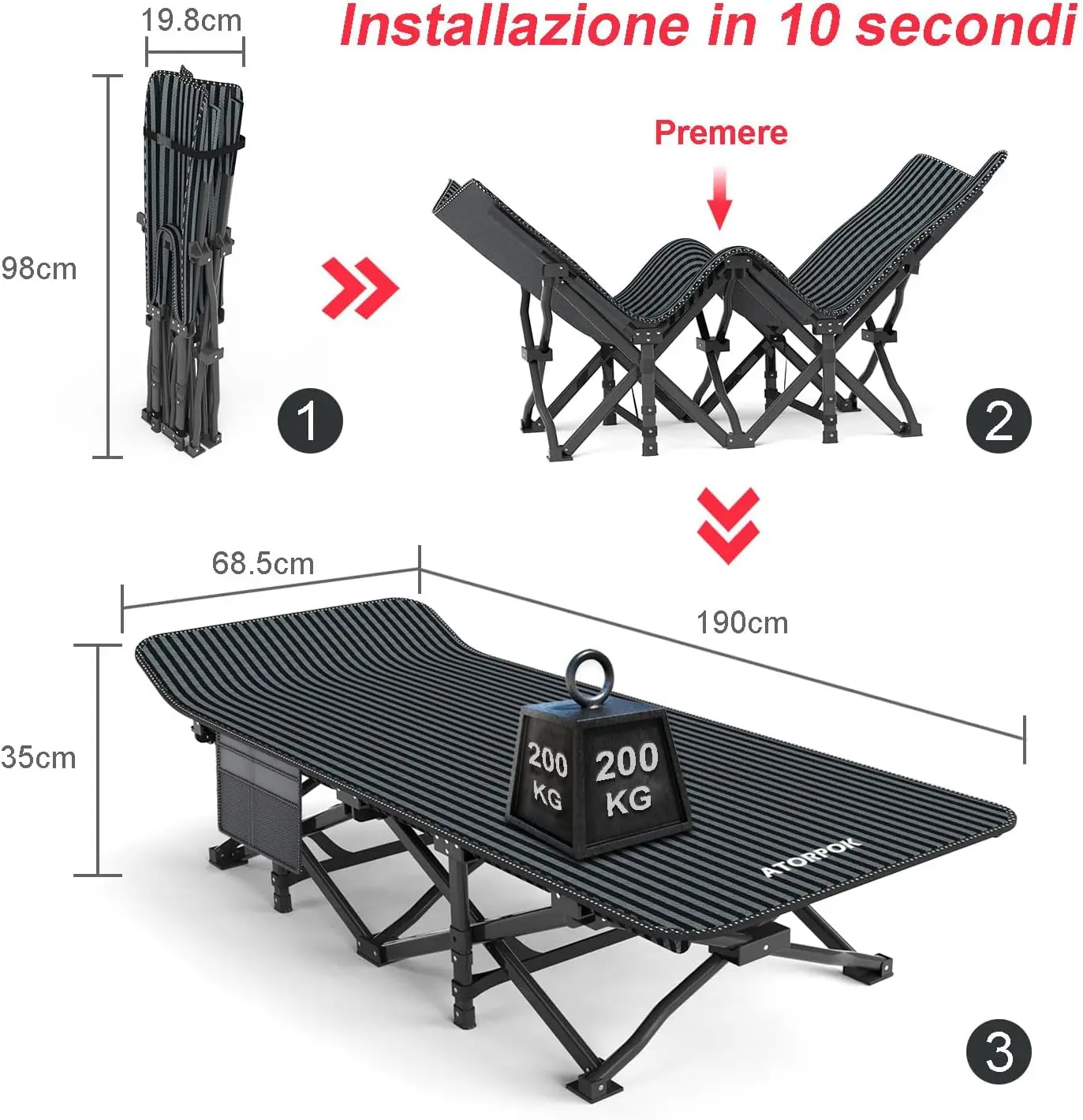 19.8cm

Installazione in 10 secondi

98cm

1

Premere

2

68.5cm

190cm

35cm

200 KG

200 KG

ATORPOK

3