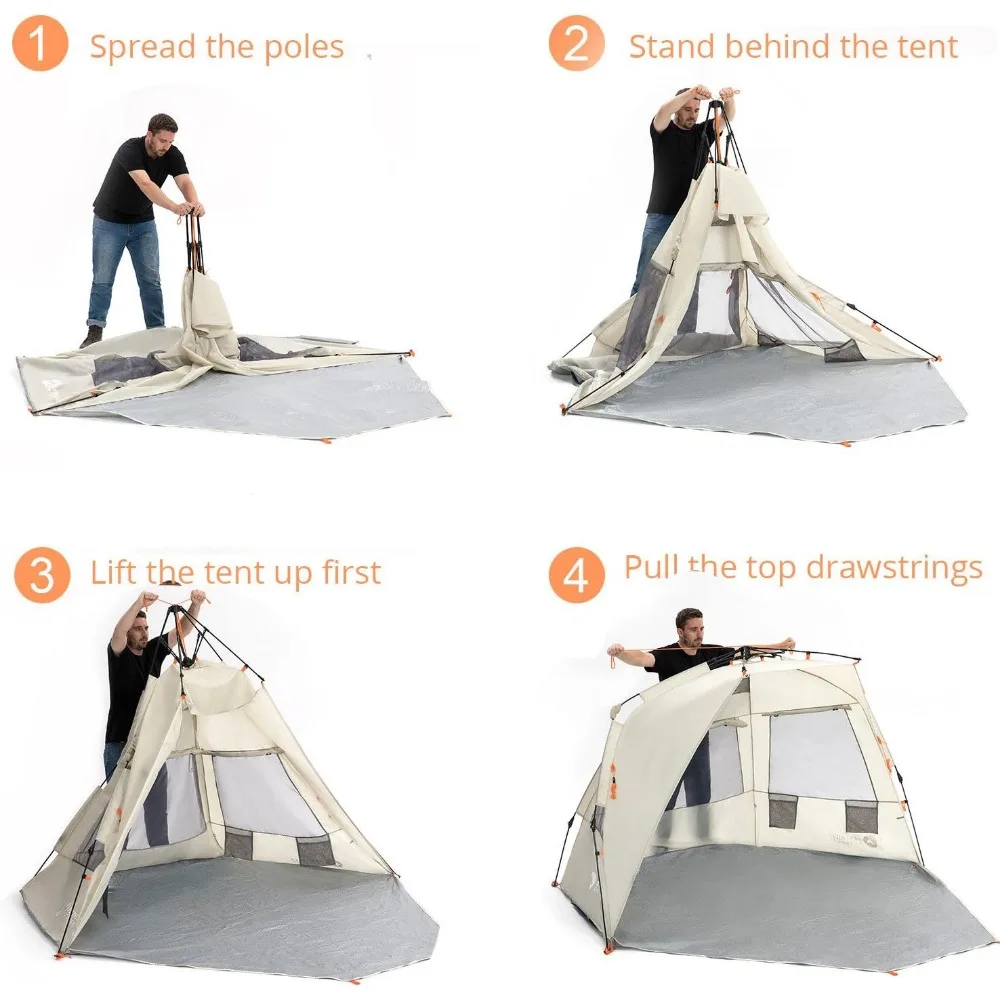 1 Spread the poles

2 Stand behind the tent

3 Lift the tent up first

4 Pull the top drawstrings