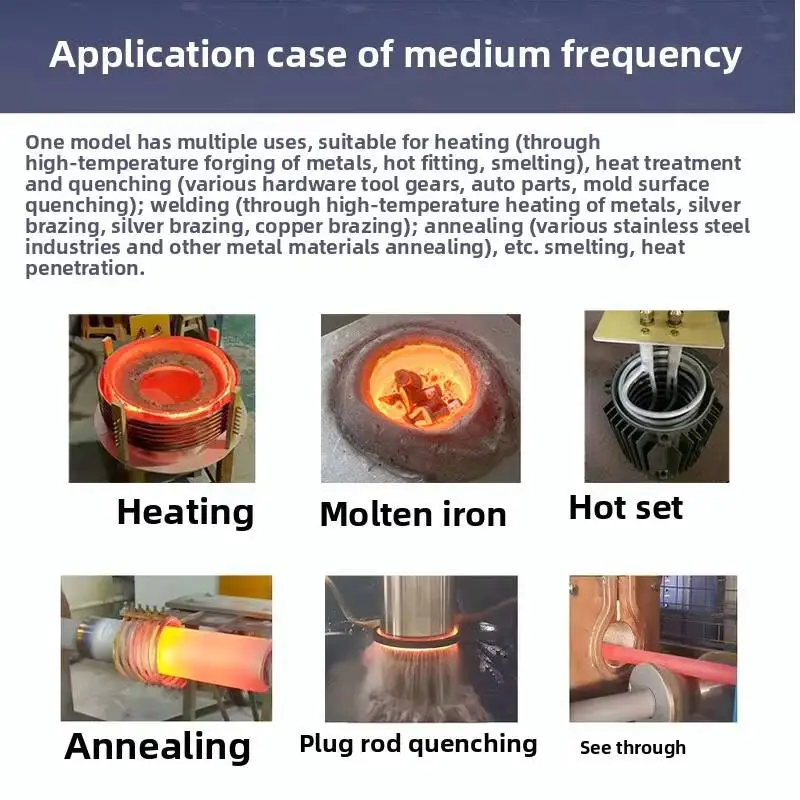 Application case of medium frequency

One model has multiple uses, suitable for heating (through high-temperature forging of metals, hot fitting, smelting), heat treatment and quenching (various hardware tool gears, auto parts, mold surface quenching); welding (through high-temperature heating of metals, silver brazing, silver brazing, copper brazing); annealing (various stainless steel industries and other metal materials annealing), etc. smelting, heat penetration.

Heating

Molten iron

Hot set

Annealing

Plug rod quenching

See through