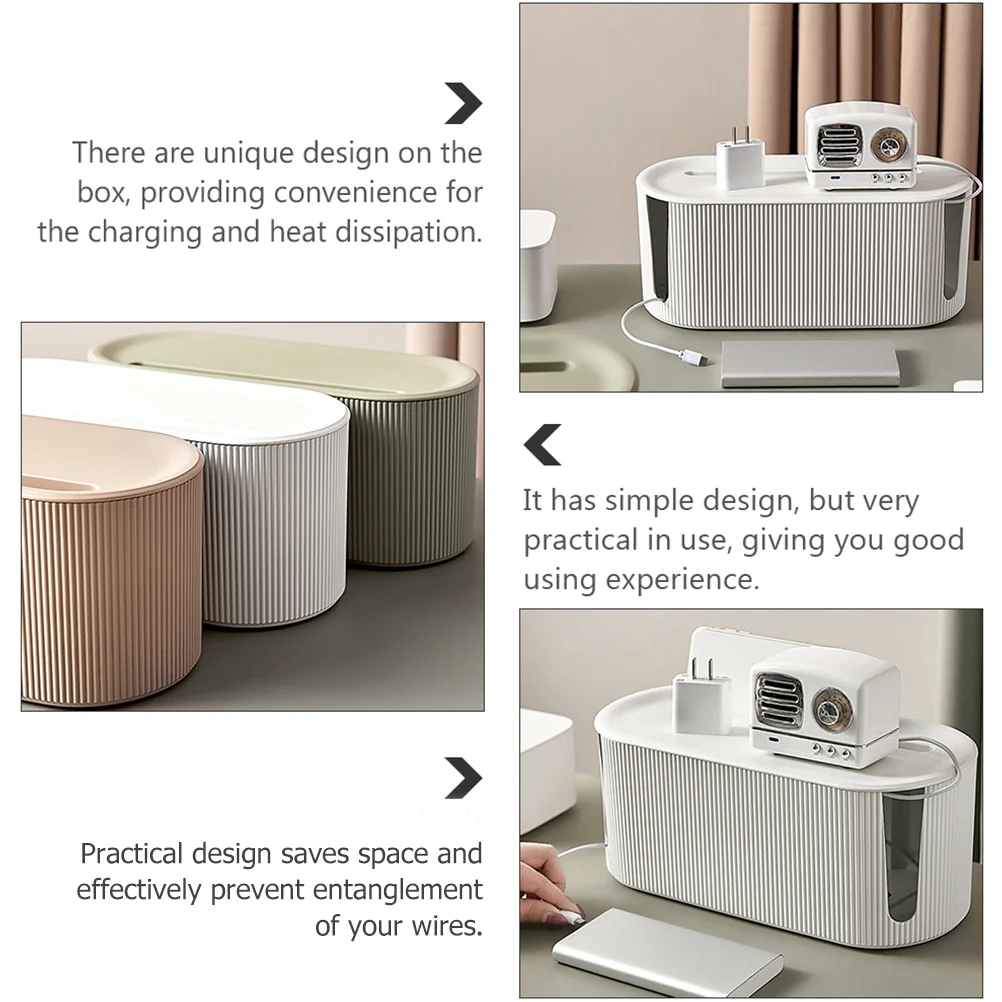 There are unique design on the box, providing convenience for the charging and heat dissipation.

It has simple design, but very practical in use, giving you good using experience.

Practical design saves space and effectively prevent entanglement of your wires.