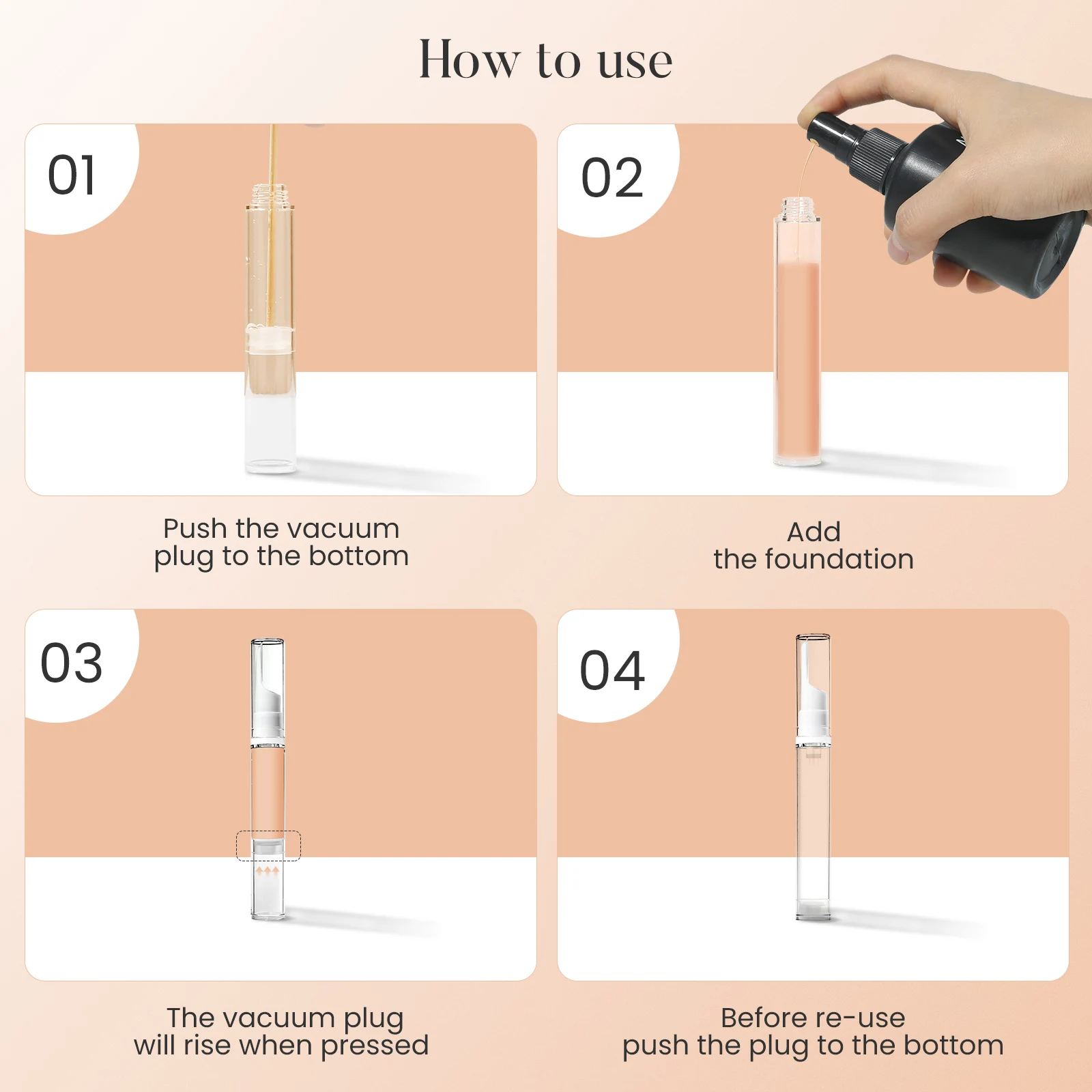 How to use

01

Push the vacuum plug to the bottom

02

Add the foundation

03

The vacuum plug will rise when pressed

04

Before re-use push the plug to the bottom