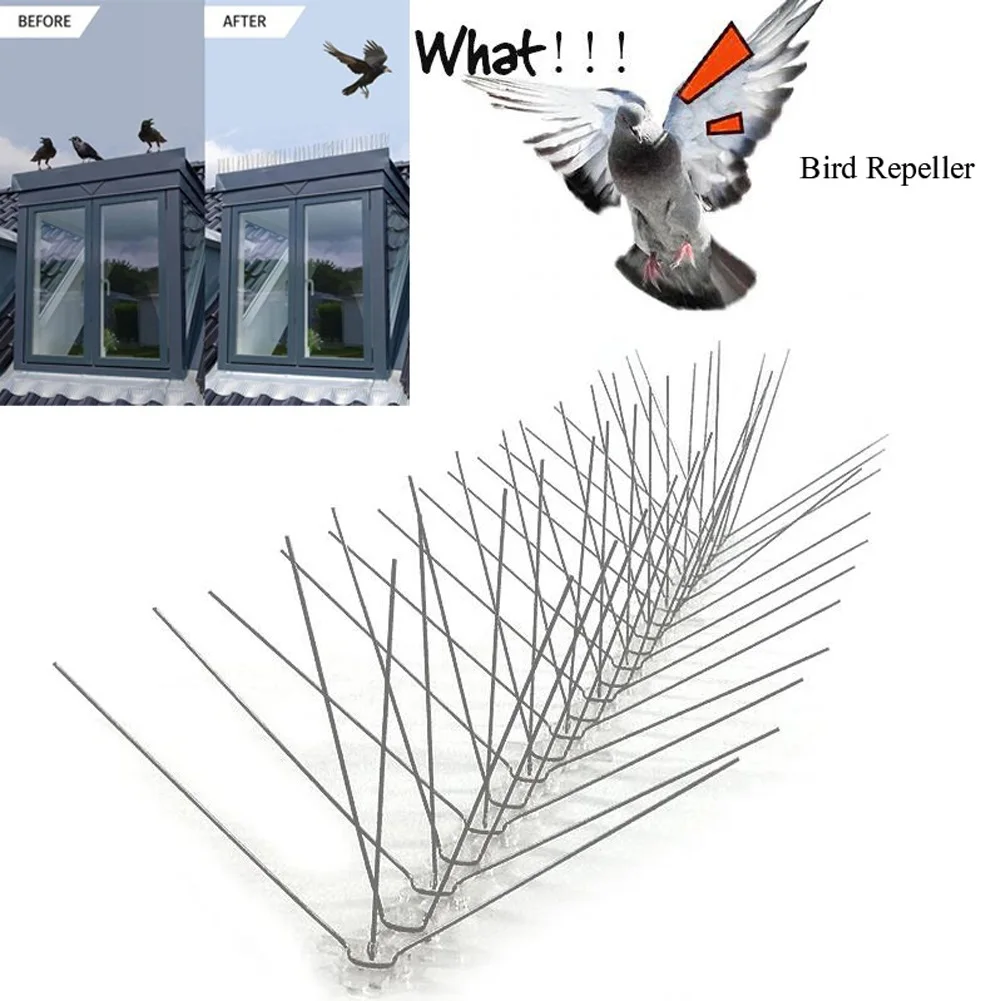 BEFORE

AFTER

What!!!

Bird Repeller