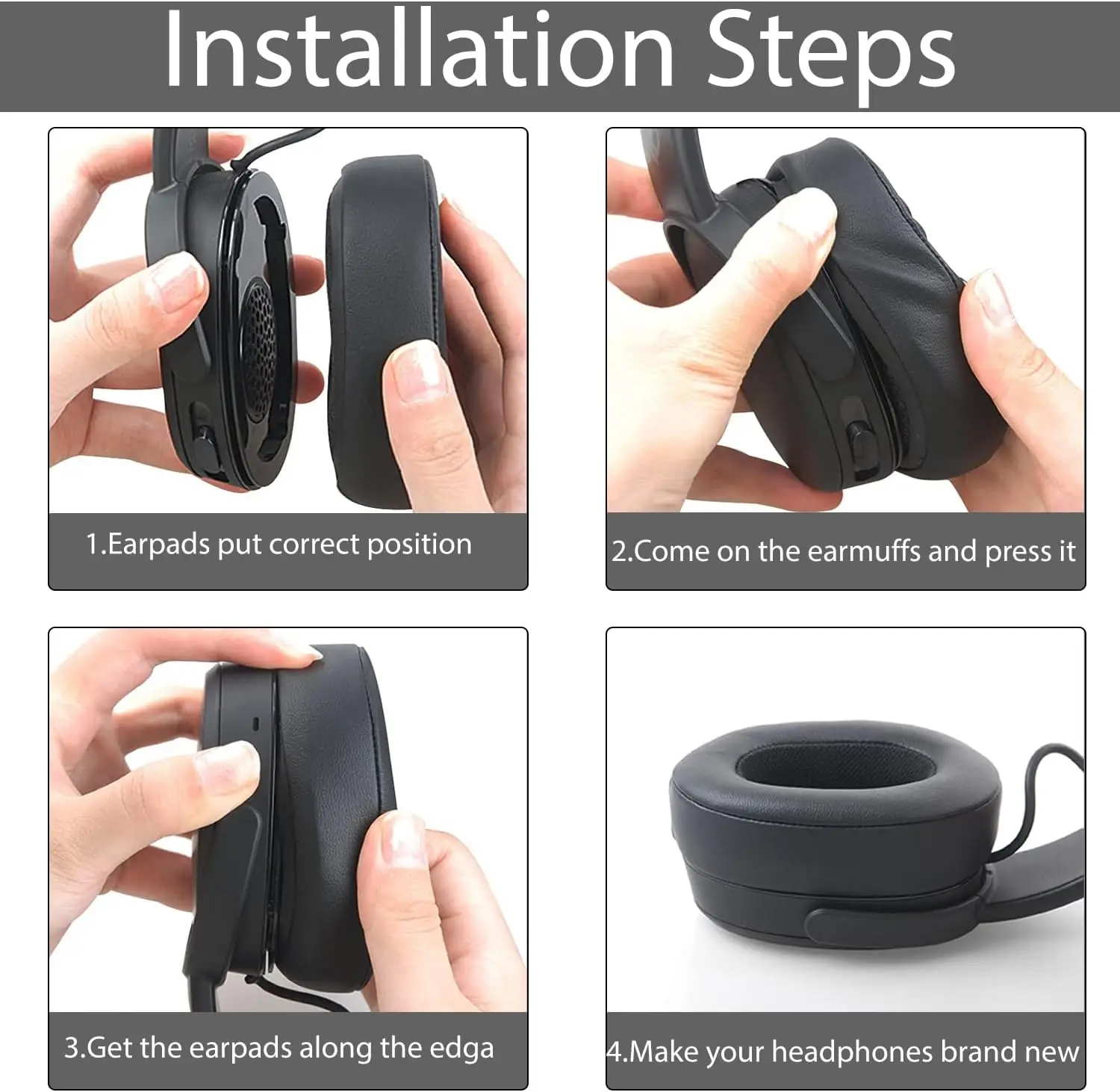 Installation Steps

1.Earpads put correct position

2.Come on the earmuffs and press it

3.Get the earpads along the edga

4.Make your headphones brand new