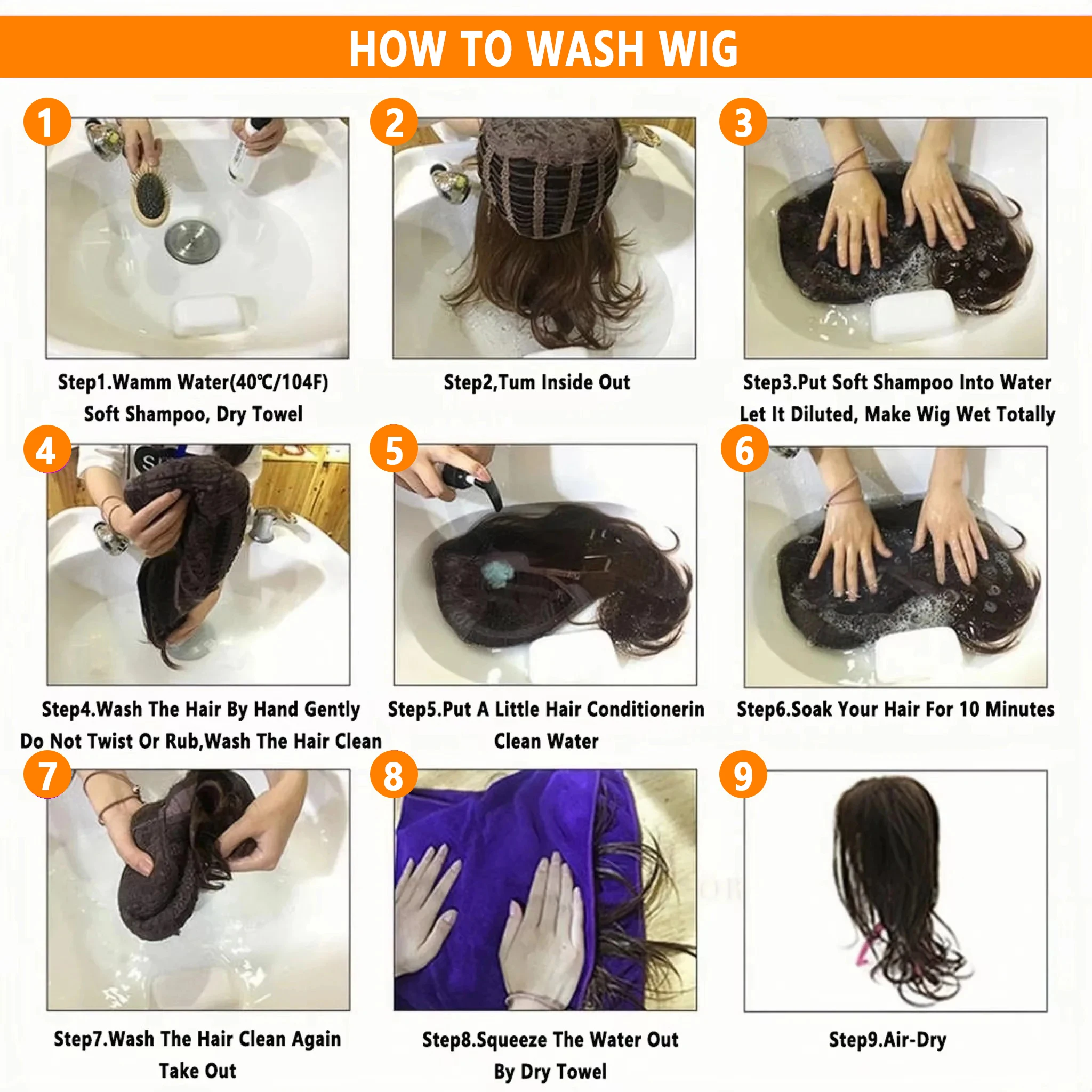 HOW TO WASH WIG

1

Step1.Wamm Water(40℃/104F)
Soft Shampoo, Dry Towel

2

Step2,Tum Inside Out

3

Step3.Put Soft Shampoo Into Water
Let It Diluted, Make Wig Wet Totally

4

Step4.Wash The Hair By Hand Gently
Do Not Twist Or Rub,Wash The Hair Clean

5

Step5.Put A Little Hair Conditionerin
Clean Water

6

Step6.Soak Your Hair For 10 Minutes

7

Step7.Wash The Hair Clean Again
Take Out

8

Step8.Squeeze The Water Out
By Dry Towel

9

Step9.Air-Dry