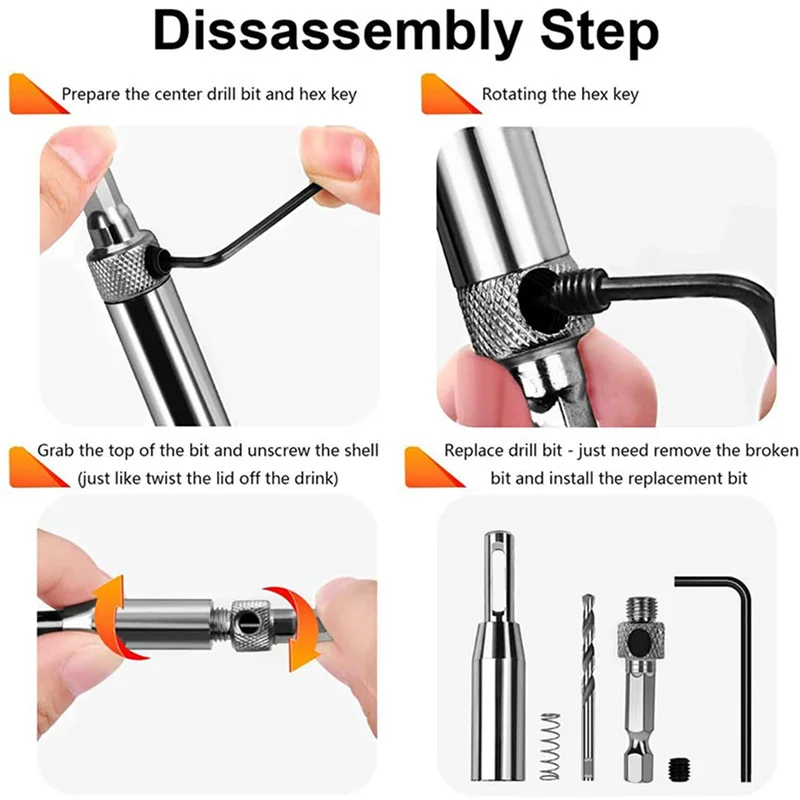 Dissassembly Step

Prepare the center drill bit and hex key

Rotating the hex key

Grab the top of the bit and unscrew the shell (just like twist the lid off the drink)

Replace drill bit - just need remove the broken bit and install the replacement bit