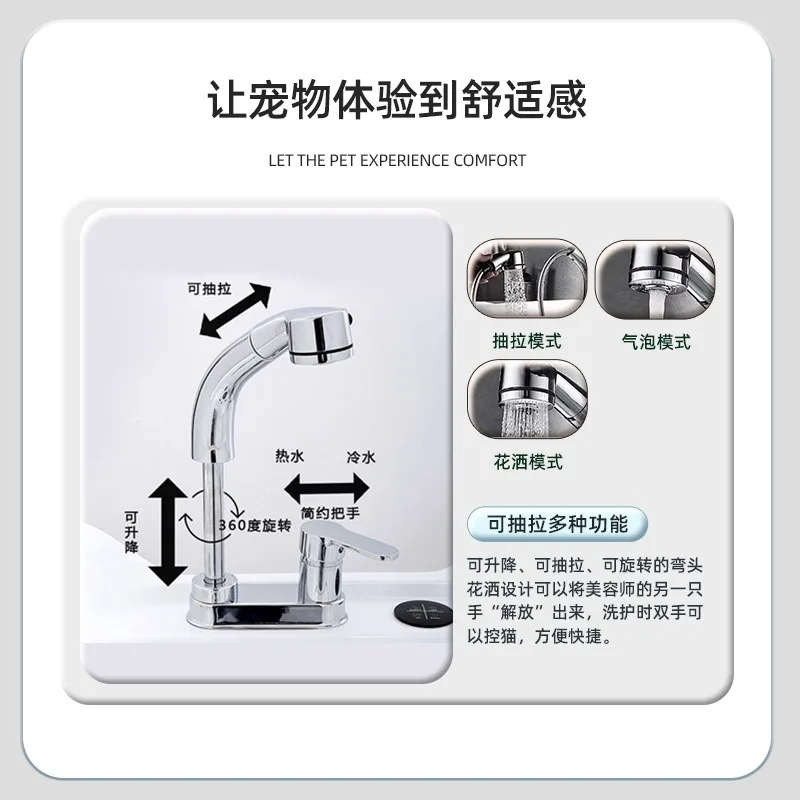 让宠物体验到舒适感

LET THE PET EXPERIENCE COMFORT

可抽拉

热水 冷水

简约把手

可升降

360度旋转

抽拉模式

气泡模式

花洒模式

可抽拉多种功能

可升降、可抽拉、可旋转的弯头花洒设计可以将美容师的另一只手“解放”出来，洗护时双手可以控猫，方便快捷。