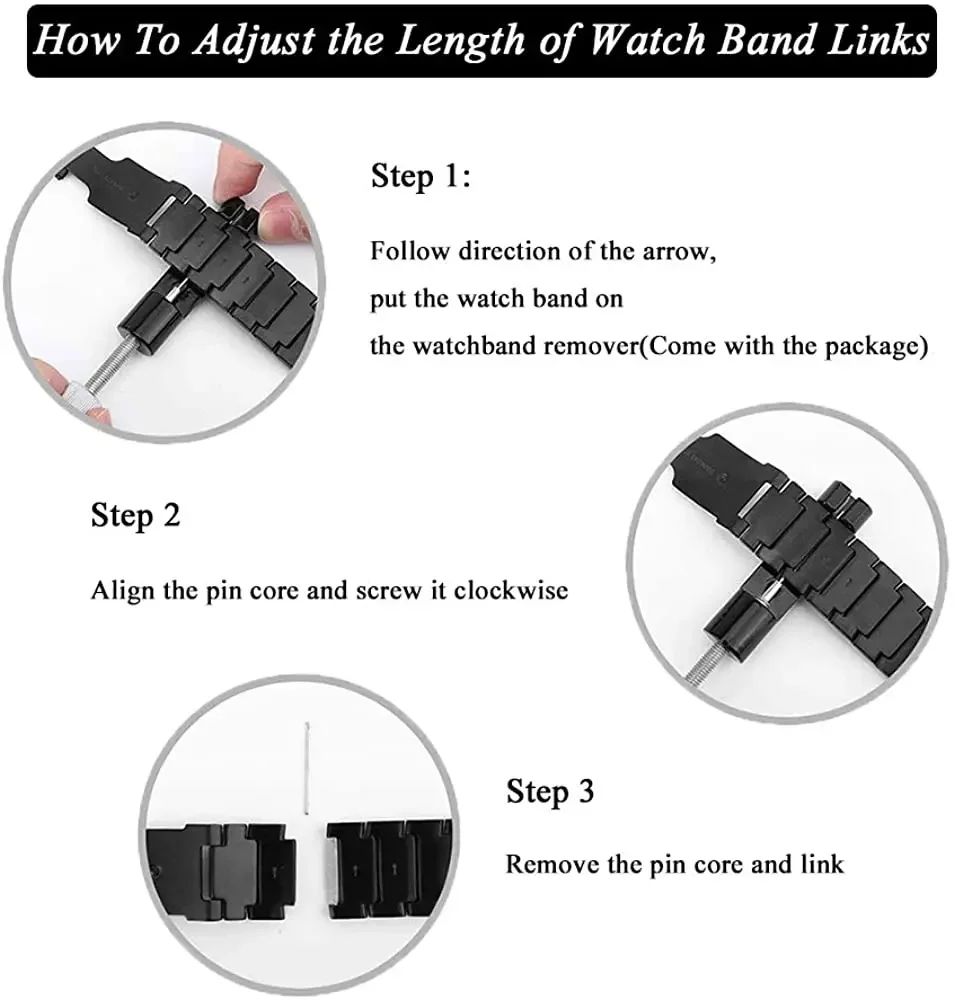 How To Adjust the Length of Watch Band Links

Step 1:

Follow direction of the arrow, put the watch band on the watchband remover(Come with the package)

Step 2

Align the pin core and screw it clockwise

Step 3

Remove the pin core and link