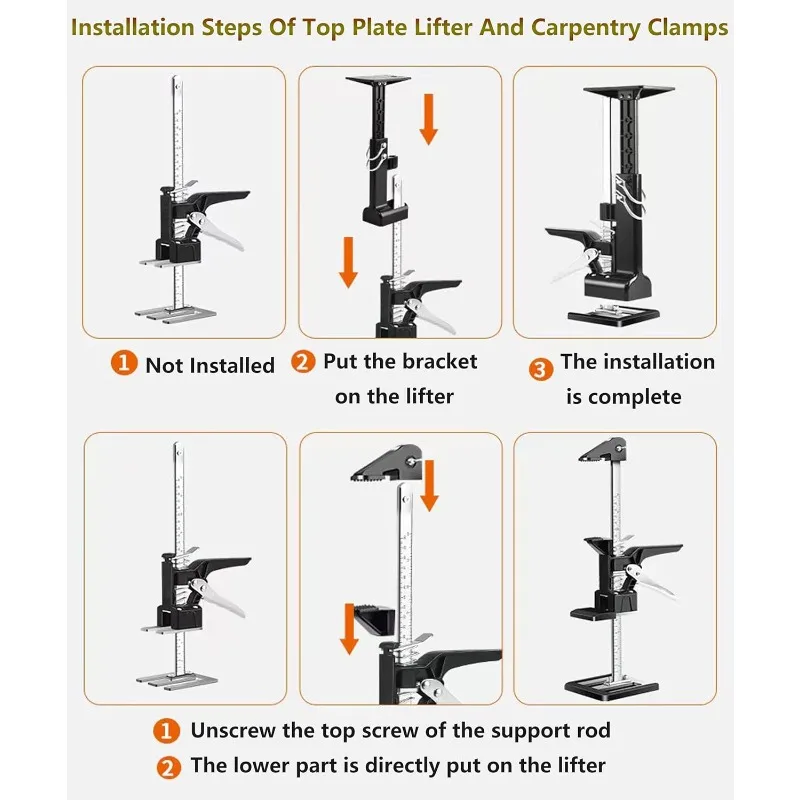 Installation Steps Of Top Plate Lifter And Carpentry Clamps

1 Not Installed

2 Put the bracket on the lifter

3 The installation is complete

1 Unscrew the top screw of the support rod

2 The lower part is directly put on the lifter