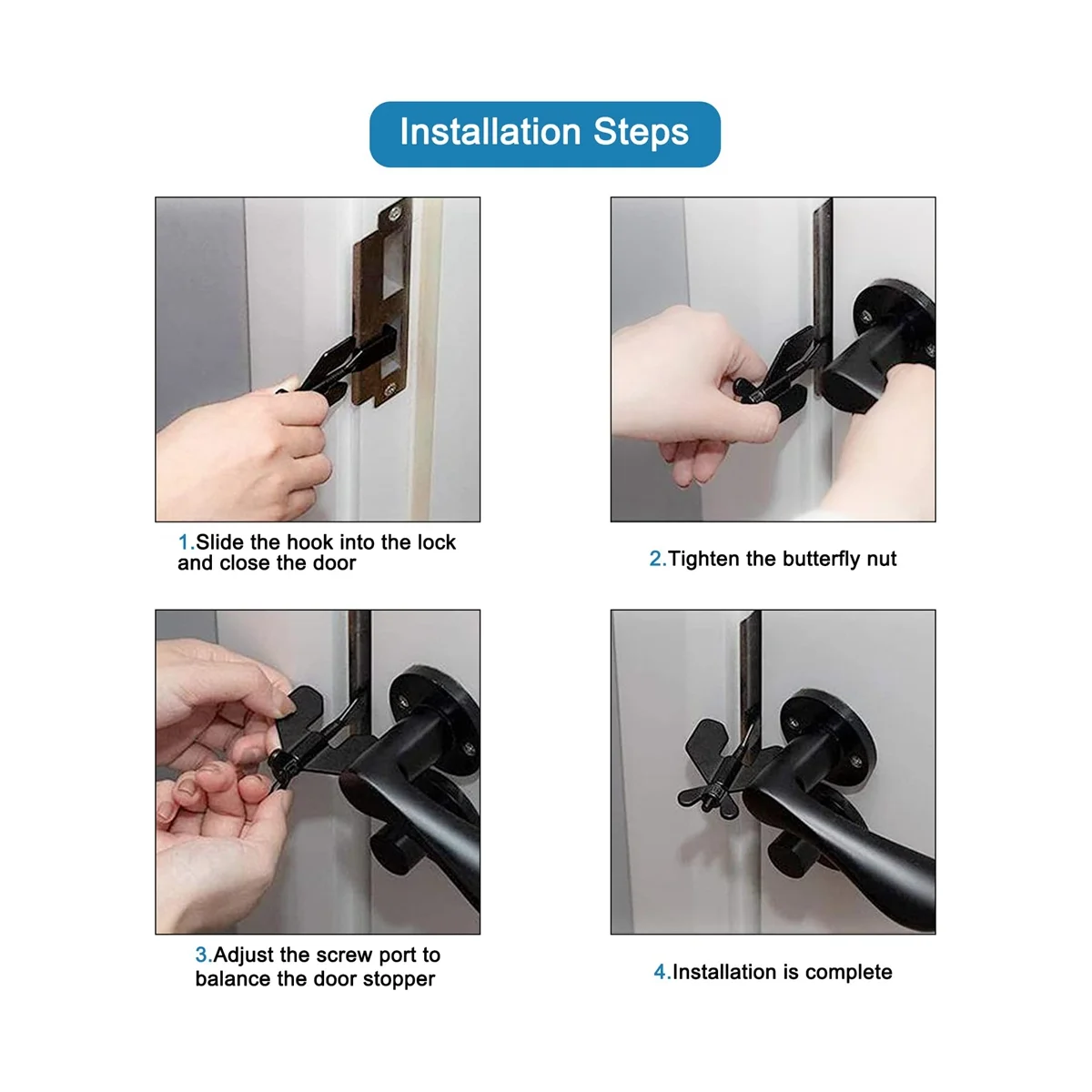 Installation Steps

1.Slide the hook into the lock and close the door

2.Tighten the butterfly nut

3.Adjust the screw port to balance the door stopper

4.Installation is complete