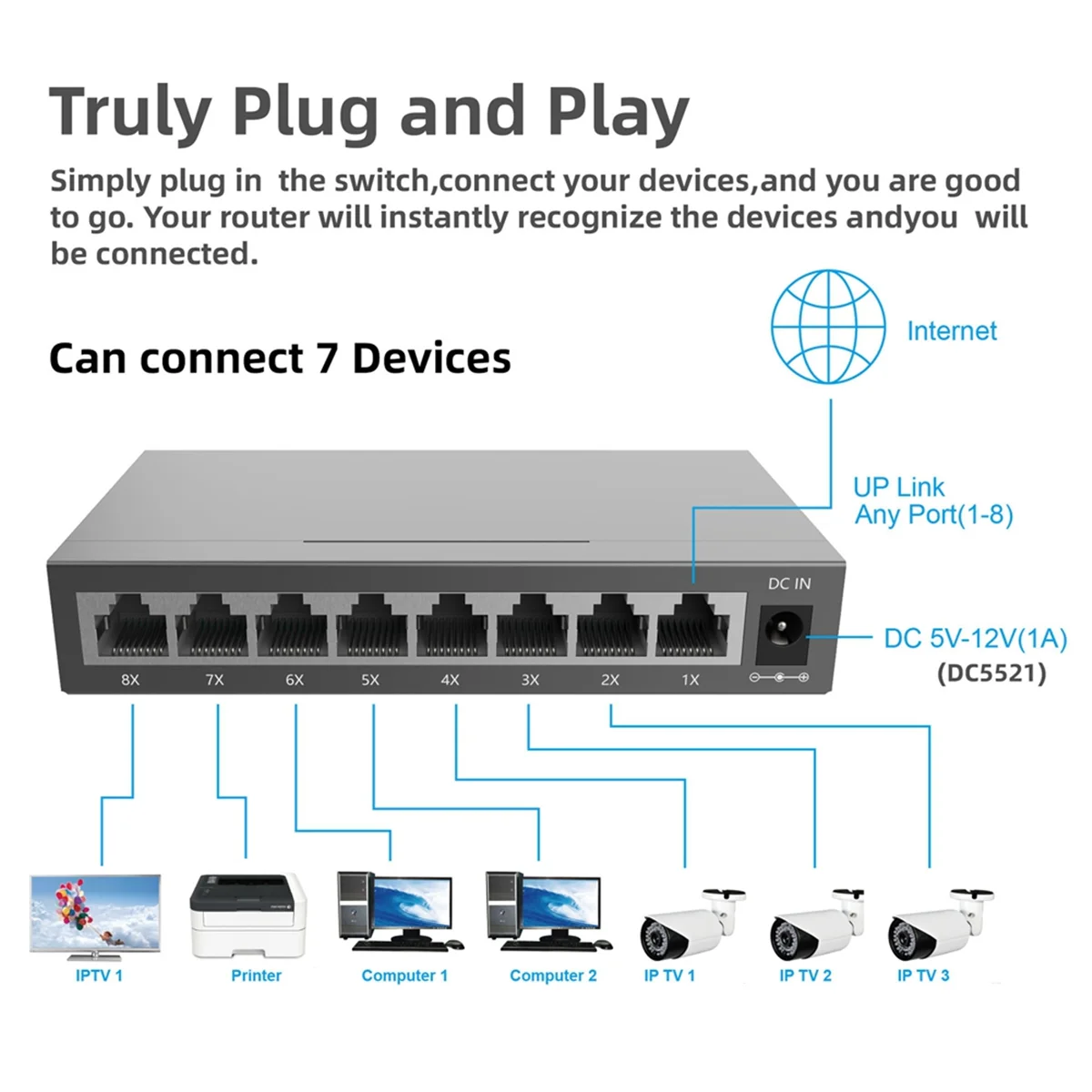 Truly Plug and Play

Simply plug in the switch,connect your devices,and you are good to go. Your router will instantly recognize the devices andyou will be connected.

Can connect 7 Devices

Internet

UP Link
Any Port(1-8)

DC IN

DC 5V-12V(1A)
(DC5521)

8X 7X 6X 5X 4X 3X 2X 1X

IPTV 1
Printer
Computer 1
Computer 2
IP TV 1
IP TV 2
IP TV 3